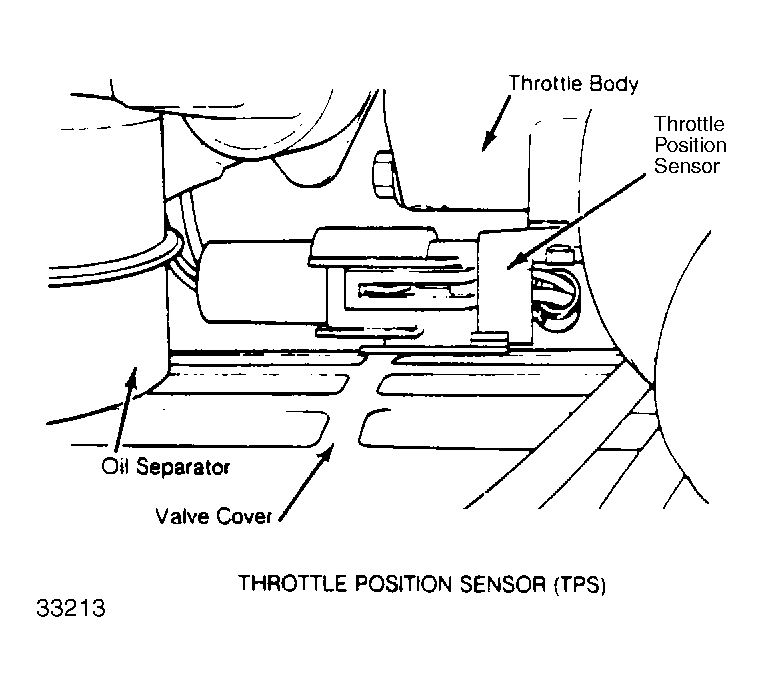 Throttle Body

Throttle Position Sensor

Oil Separator

Valve Cover

THROTTLE POSITION SENSOR (TPS)

33213