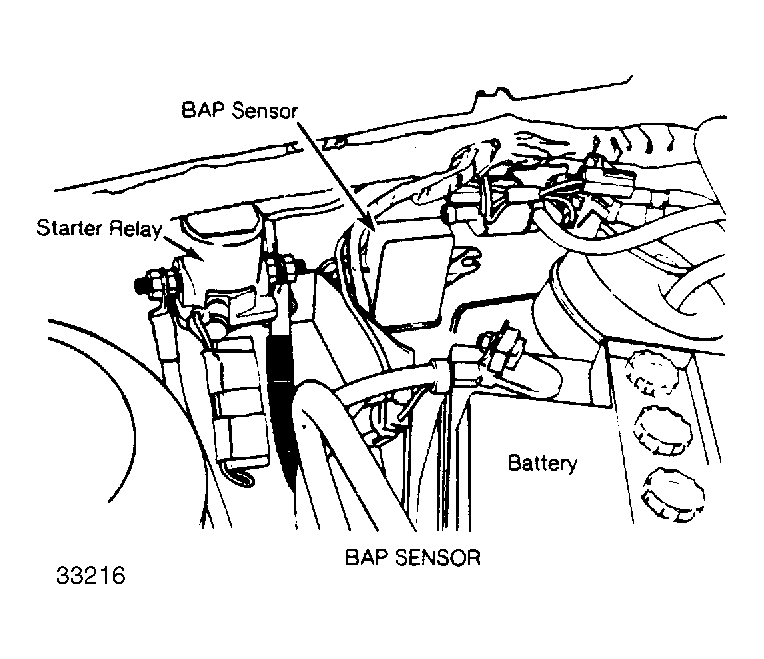 BAP Sensor

Starter Relay

Battery

BAP SENSOR

33216