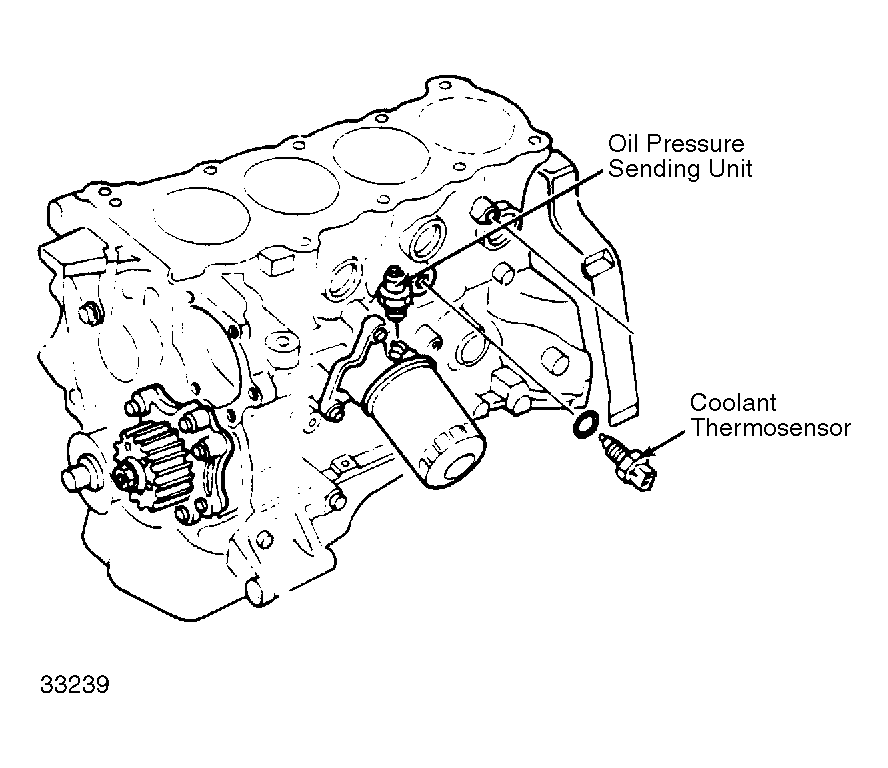 Oil Pressure
Sending Unit

Coolant
Thermosensor

33239