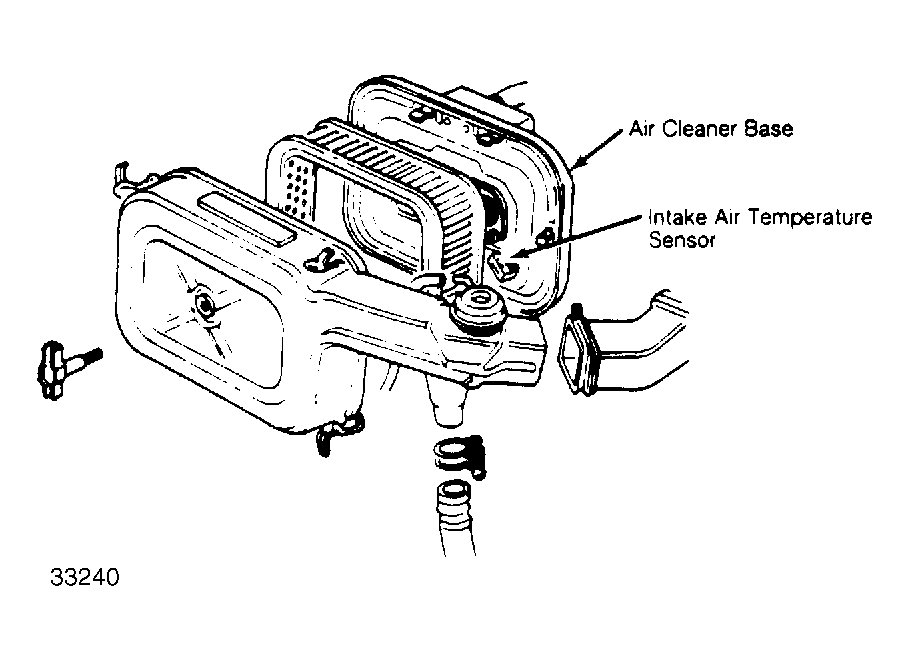 Air Cleaner Base

Intake Air Temperature Sensor

33240