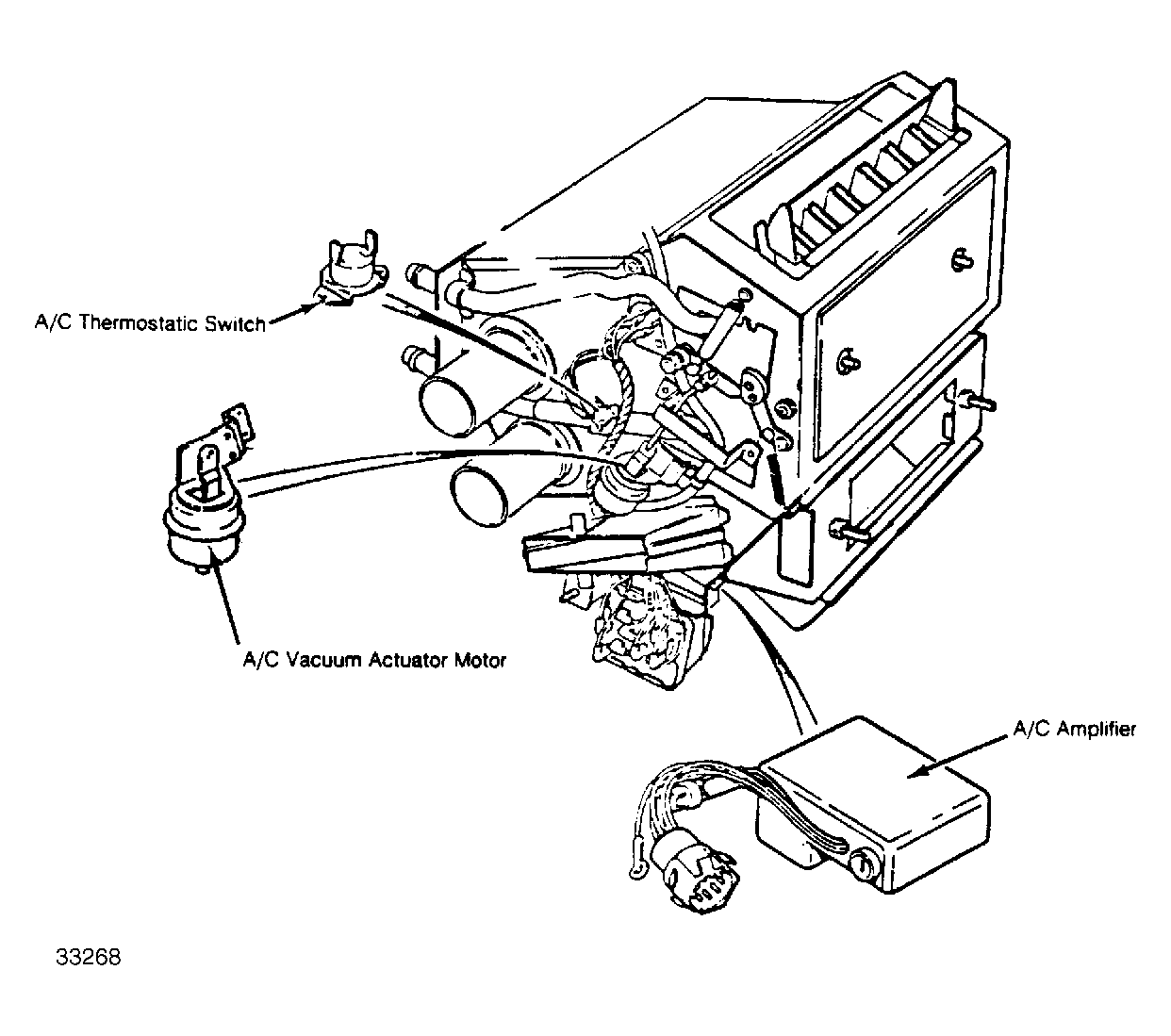 A/C Thermostatic Switch

A/C Vacuum Actuator Motor

A/C Amplifier

33268