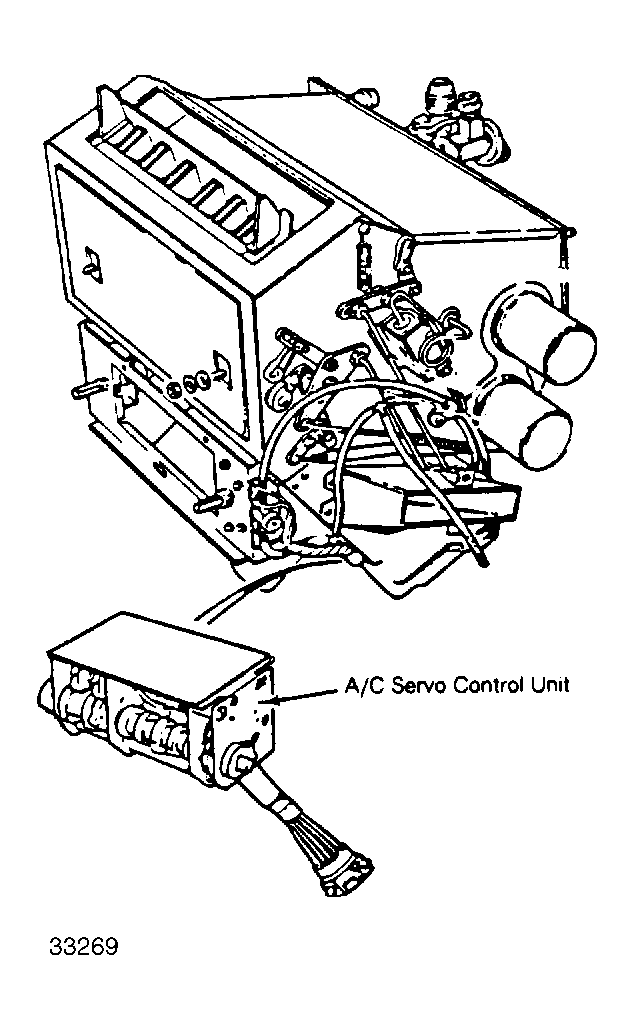 A/C Servo Control Unit

33269