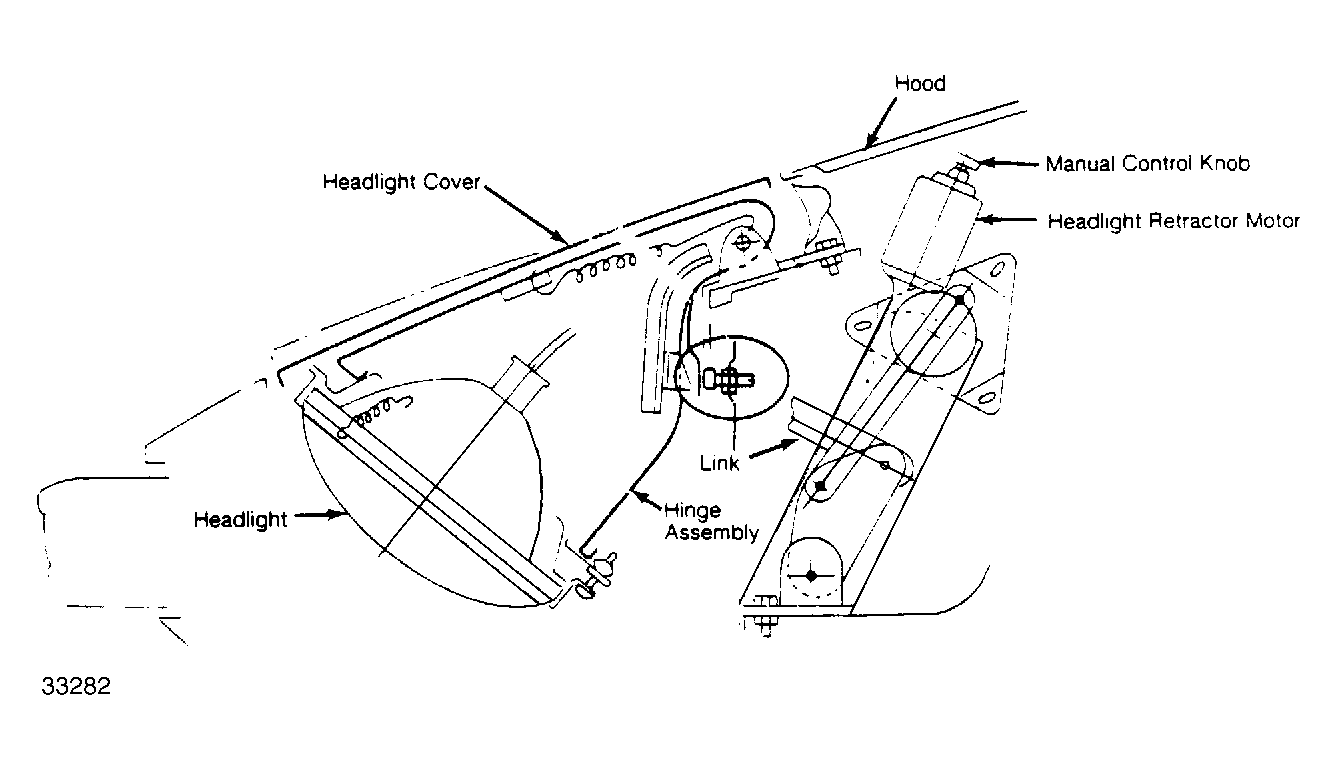 Hood
Manual Control Knob
Headlight Cover
Headlight Retractor Motor
Link
Headlight
Hinge Assembly
33282