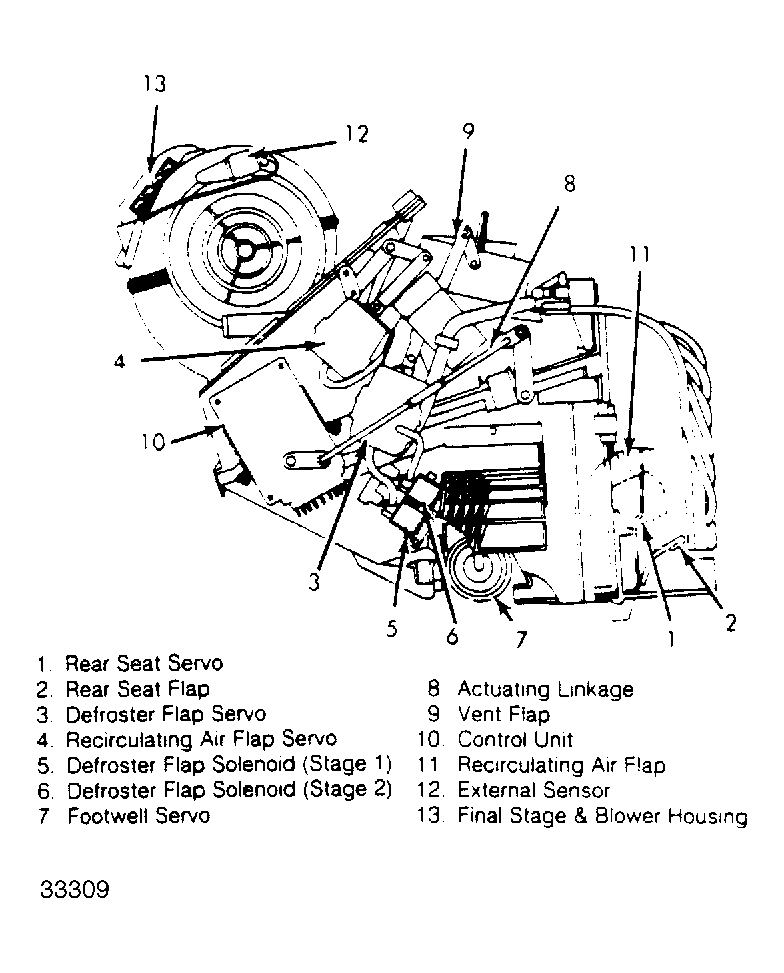 13
12
9
8
11
4
10
3
5
6
7
1
2

1. Rear Seat Servo
2. Rear Seat Flap
3. Defroster Flap Servo
4. Recirculating Air Flap Servo
5. Defroster Flap Solenoid (Stage 1)
6. Defroster Flap Solenoid (Stage 2)
7 Footwell Servo

8 Actuating Linkage
9 Vent Flap
10. Control Unit
11 Recirculating Air Flap
12. External Sensor
13. Final Stage & Blower Housing

33309