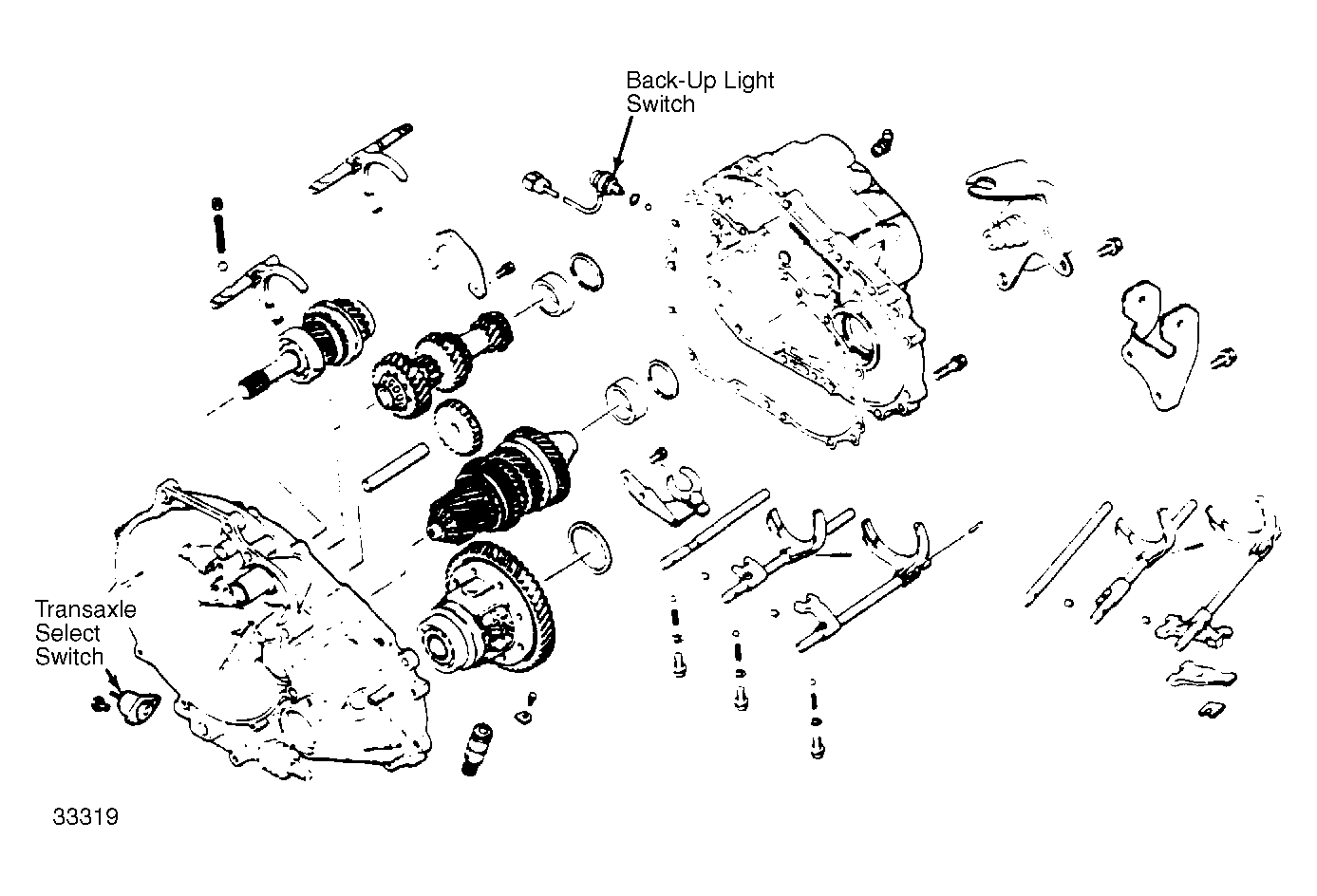 Back-Up Light Switch

Transaxle Select Switch

33319