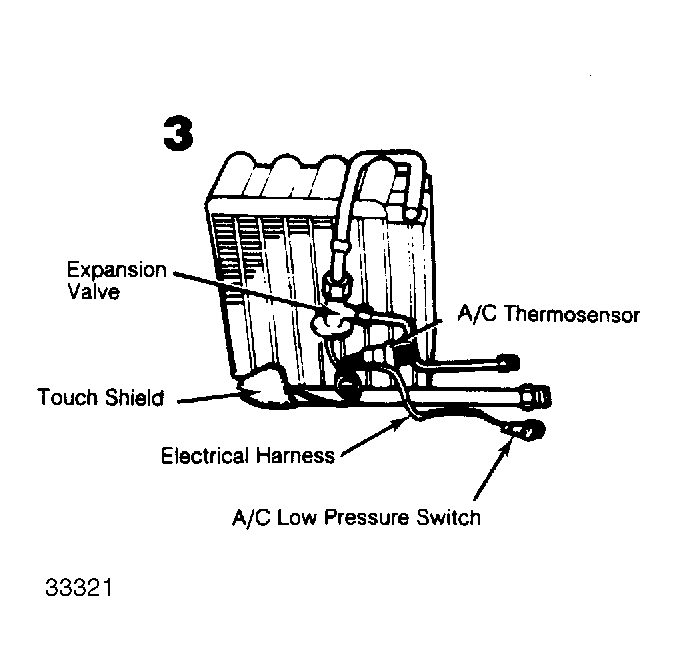 3

Expansion Valve

A/C Thermosensor

Touch Shield

Electrical Harness

A/C Low Pressure Switch

33321