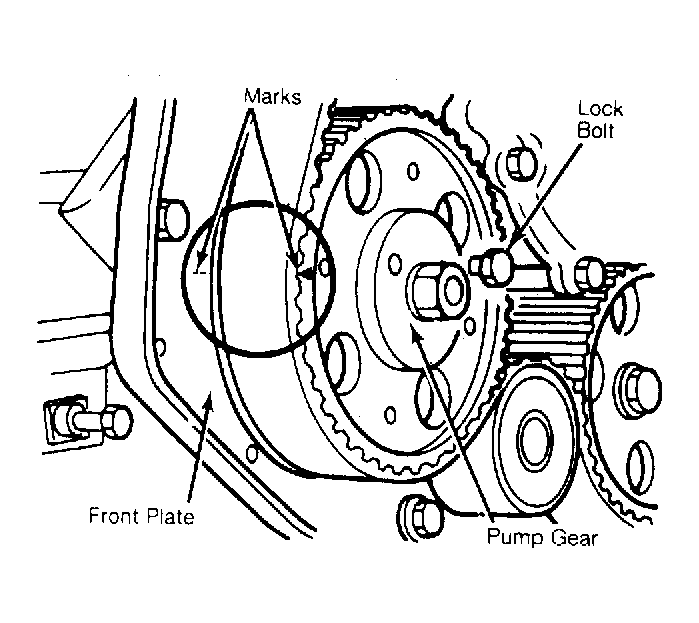 Marks

Lock Bolt

Front Plate

Pump Gear