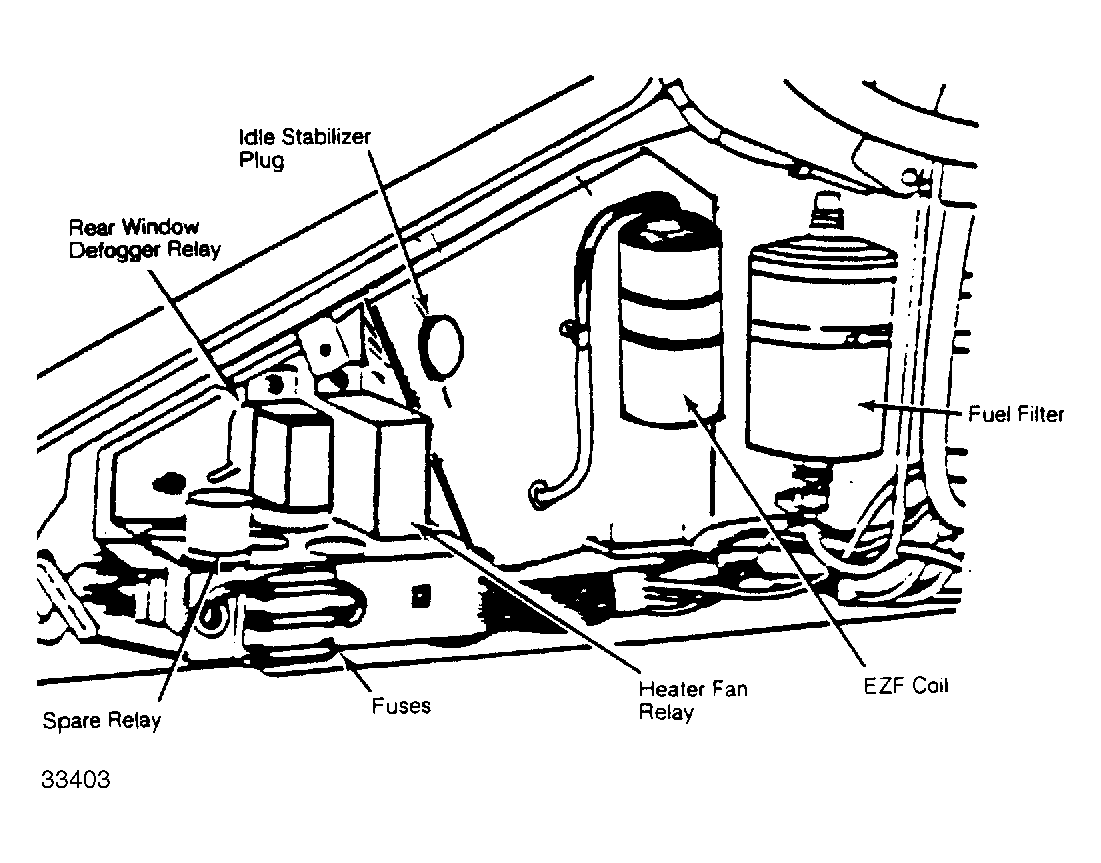 Idle Stabilizer Plug

Rear Window Defogger Relay

Fuel Filter

Spare Relay

Fuses

Heater Fan Relay

EZF Coil

33403