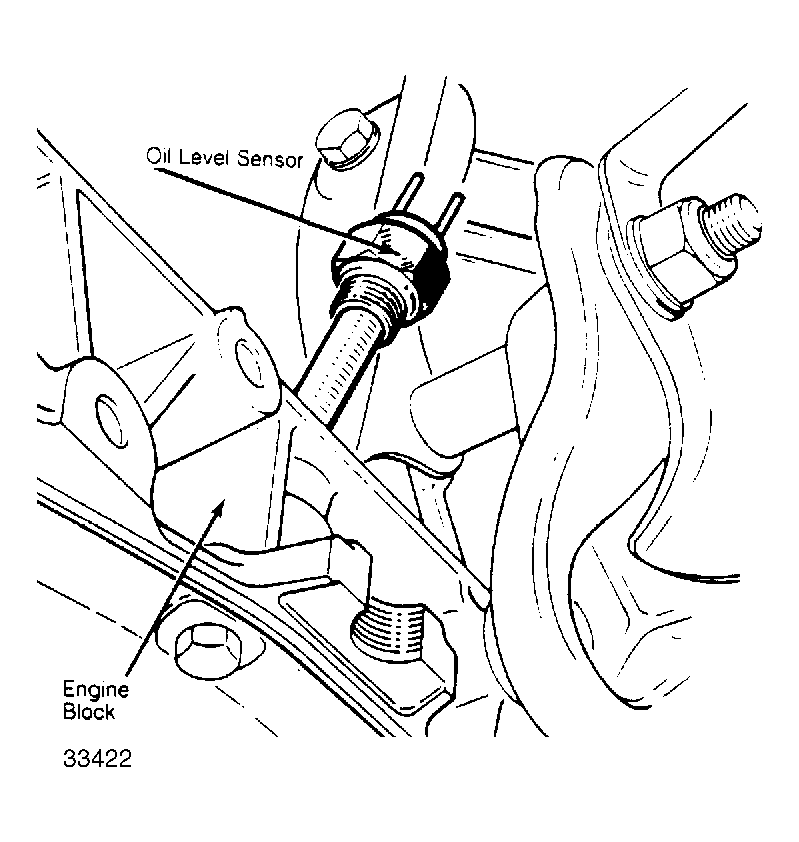 Oil Level Sensor

Engine Block

33422