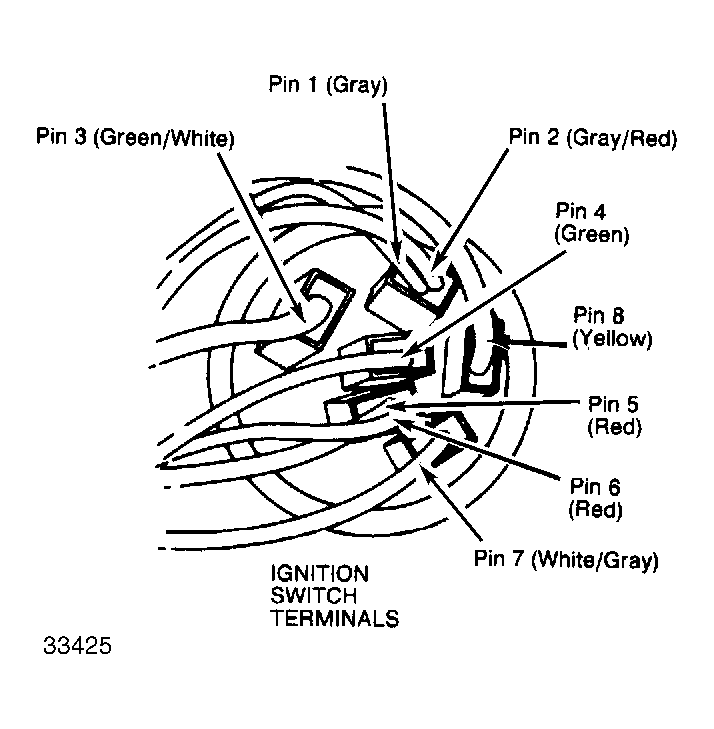 Pin 1 (Gray)
Pin 3 (Green/White)
Pin 2 (Gray/Red)
Pin 4 (Green)
Pin 8 (Yellow)
Pin 5 (Red)
Pin 6 (Red)
Pin 7 (White/Gray)
IGNITION SWITCH TERMINALS
33425