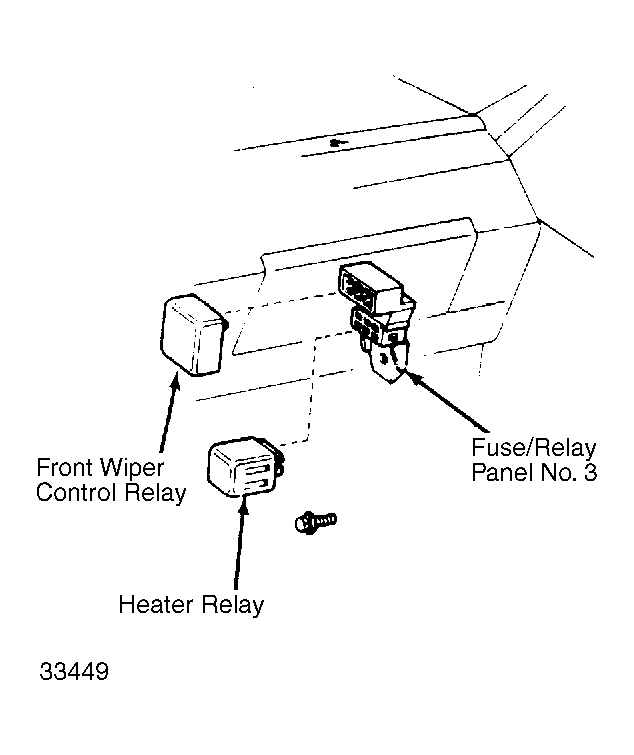 Front Wiper Control Relay

Fuse/Relay Panel No. 3

Heater Relay

33449