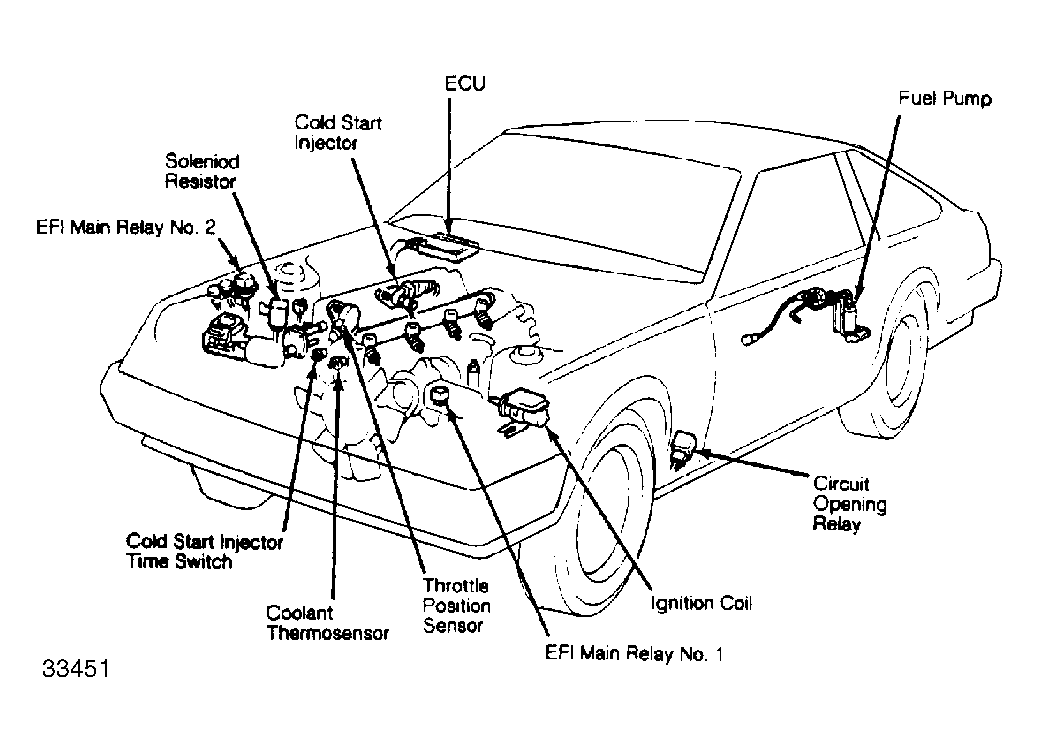 ECU

Fuel Pump

Cold Start Injector

Soleniod Resistor

EFI Main Relay No. 2

Circuit Opening Relay

Cold Start Injector Time Switch

Coolant Thermosensor

Throttle Position Sensor

Ignition Coil

EFI Main Relay No. 1

33451