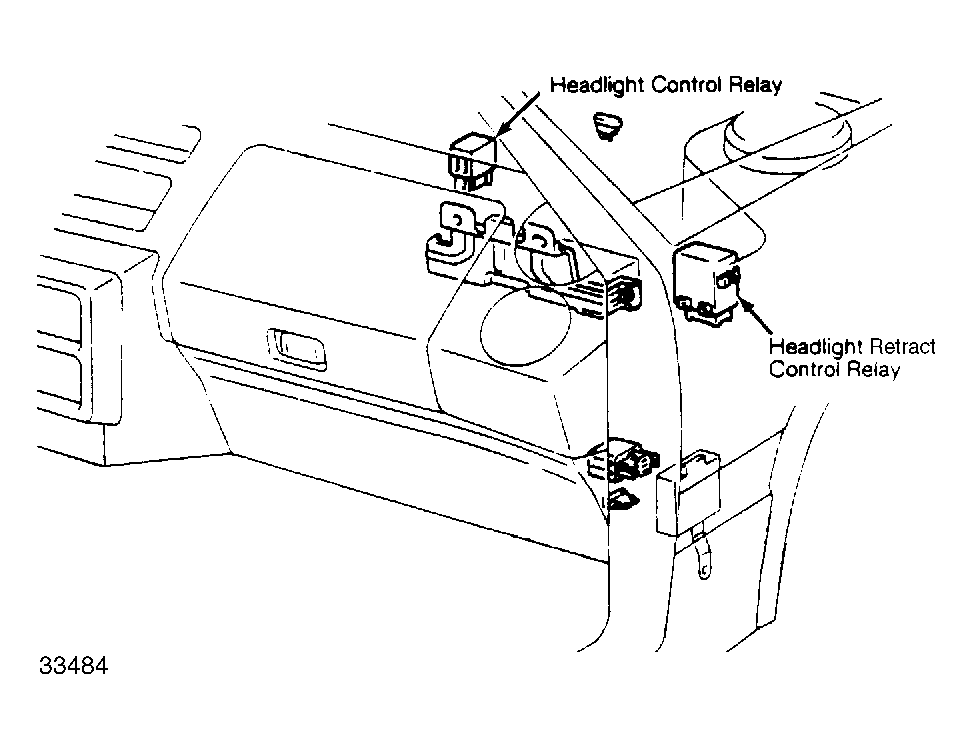 Headlight Control Relay

Headlight Retract Control Relay

33484