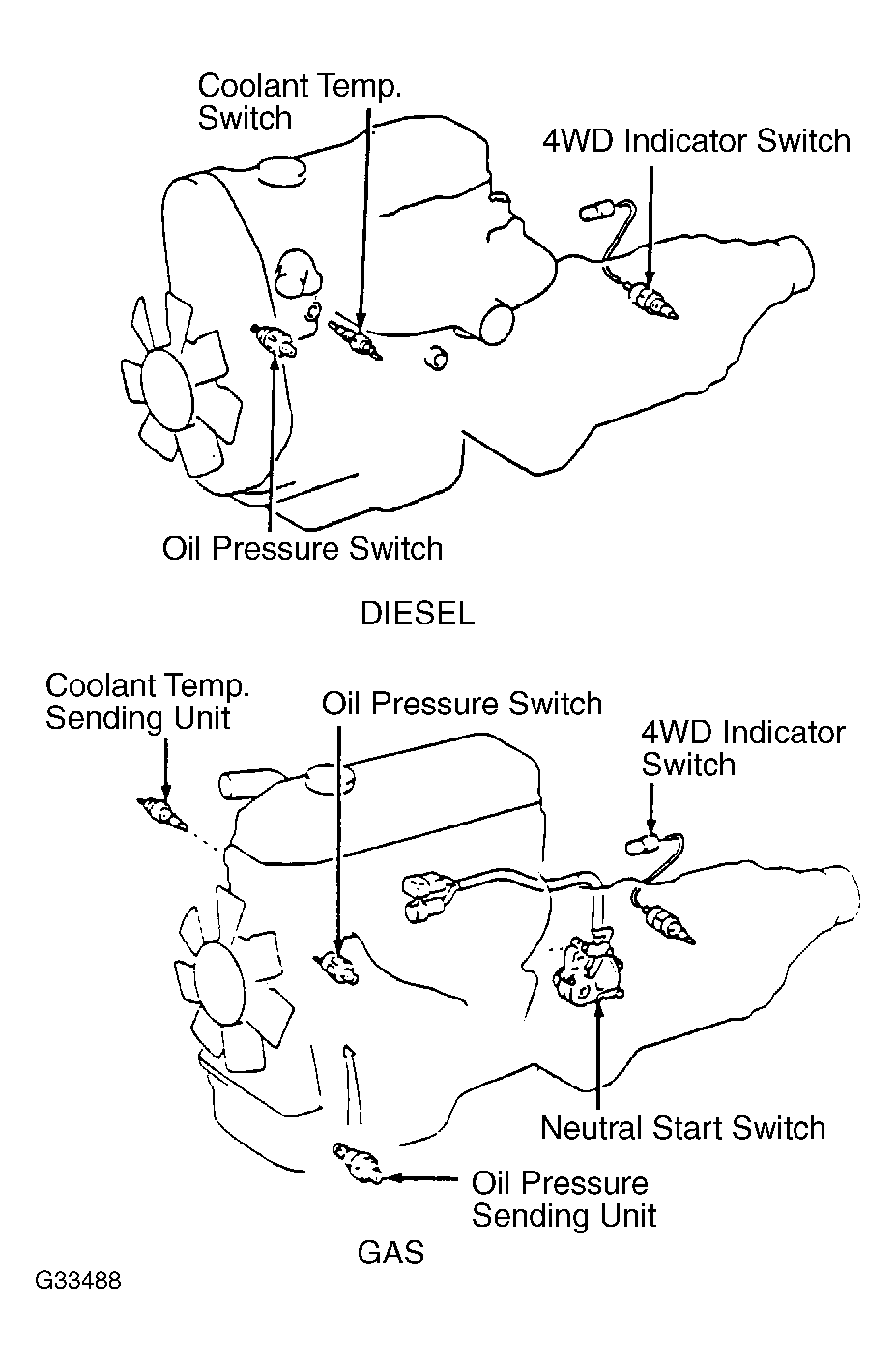 Coolant Temp. Switch

4WD Indicator Switch

Oil Pressure Switch

DIESEL

Coolant Temp. Sending Unit

Oil Pressure Switch

4WD Indicator Switch

Neutral Start Switch

Oil Pressure Sending Unit

GAS

G33488