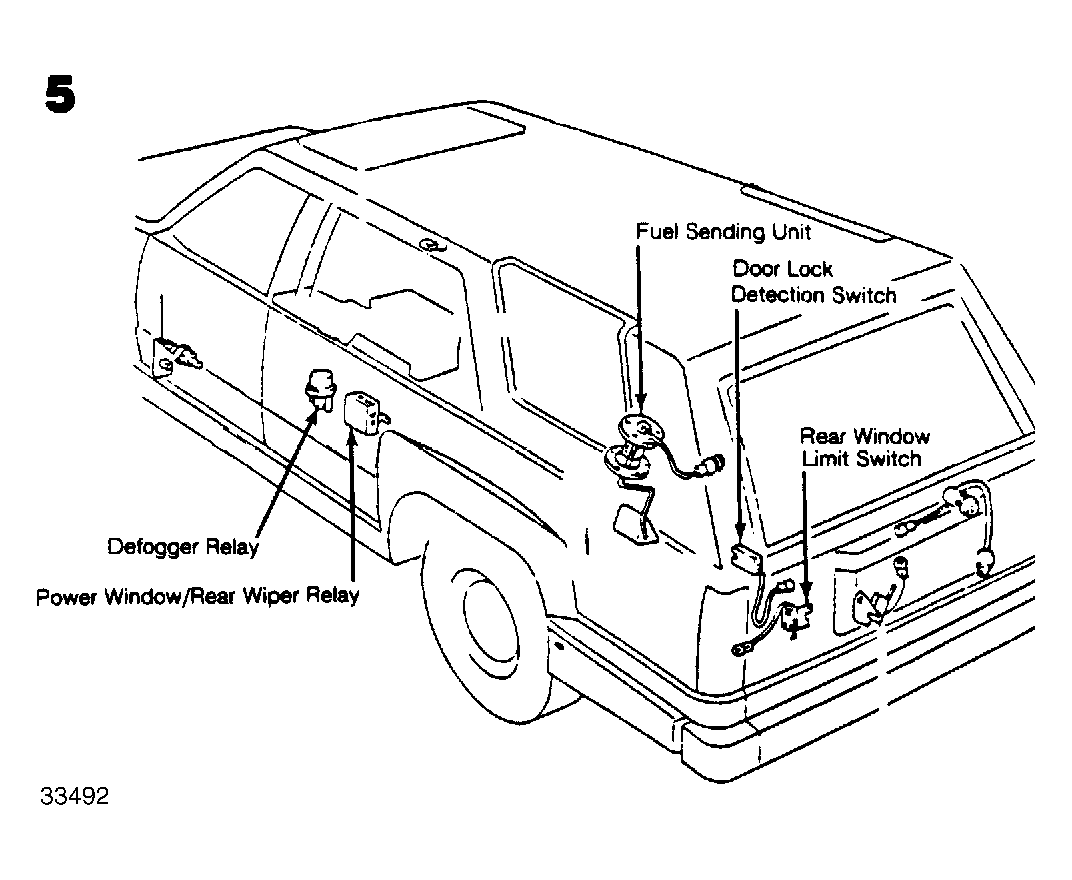 5

Fuel Sending Unit

Door Lock
Detection Switch

Rear Window
Limit Switch

Defogger Relay

Power Window/Rear Wiper Relay

33492