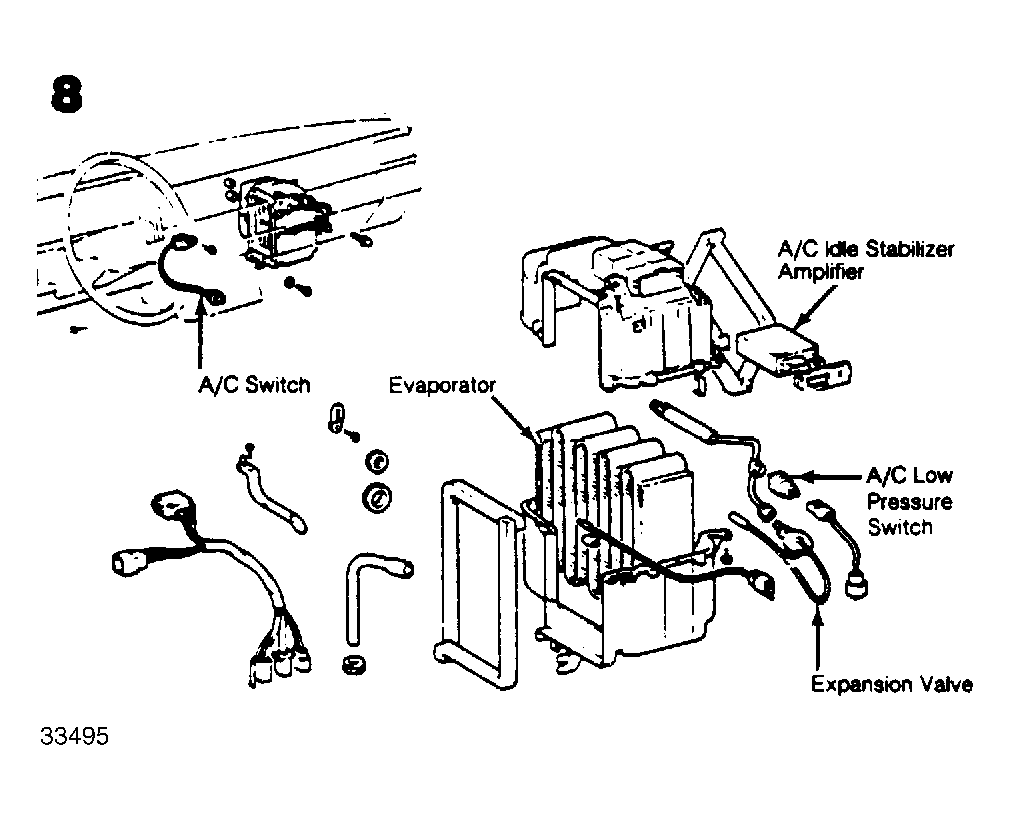 8

A/C Idle Stabilizer Amplifier

A/C Switch

Evaporator

A/C Low Pressure Switch

Expansion Valve

33495