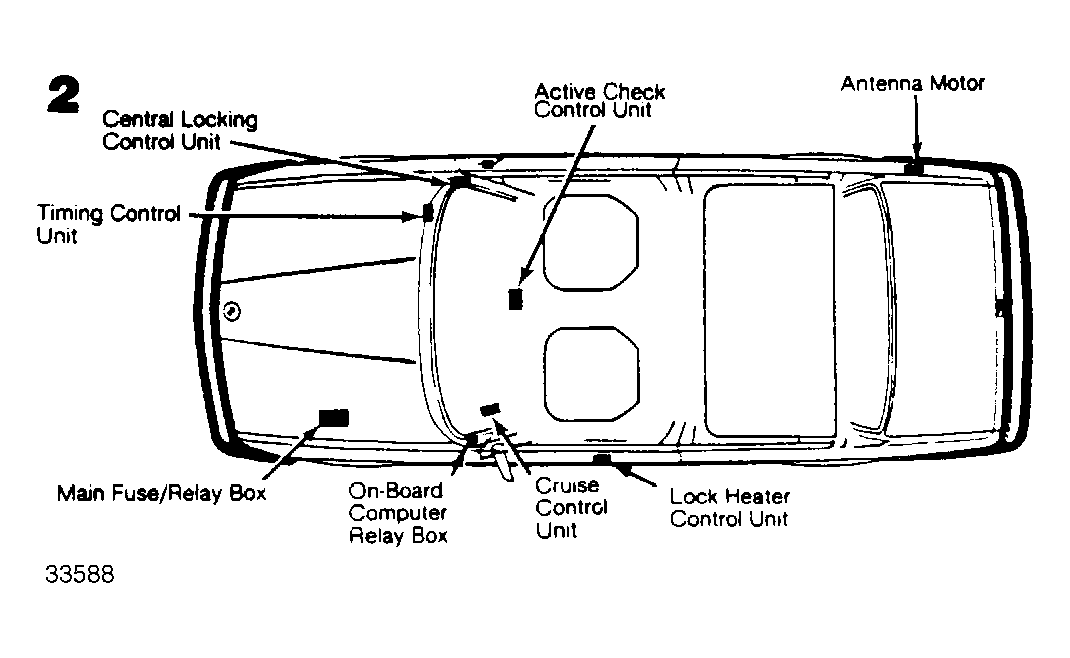 2

Central Locking Control Unit

Active Check Control Unit

Antenna Motor

Timing Control Unit

Main Fuse/Relay Box

On-Board Computer Relay Box

Cruise Control Unit

Lock Heater Control Unit

33588