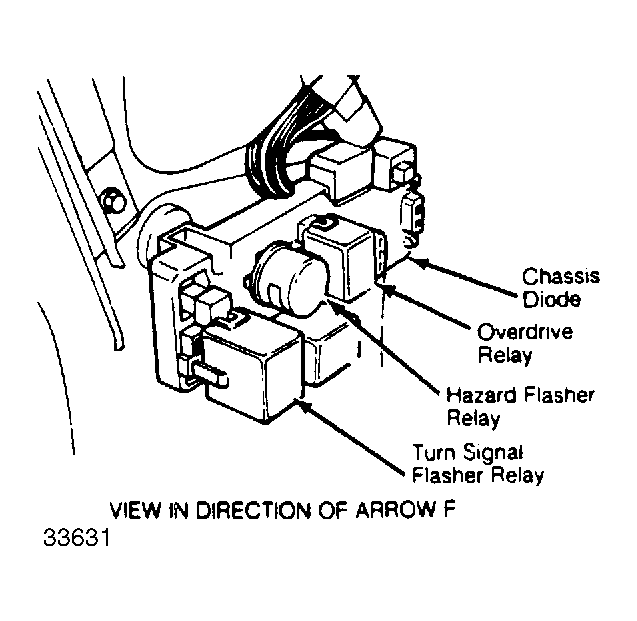 Chassis Diode

Overdrive Relay

Hazard Flasher Relay

Turn Signal Flasher Relay

VIEW IN DIRECTION OF ARROW F

33631