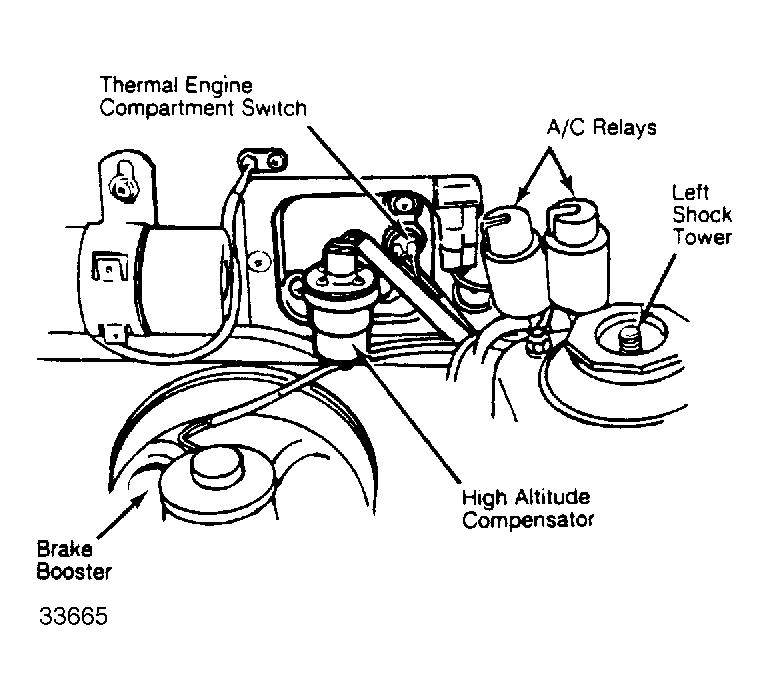 Thermal Engine Compartment Switch

A/C Relays

Left Shock Tower

High Altitude Compensator

Brake Booster

33665