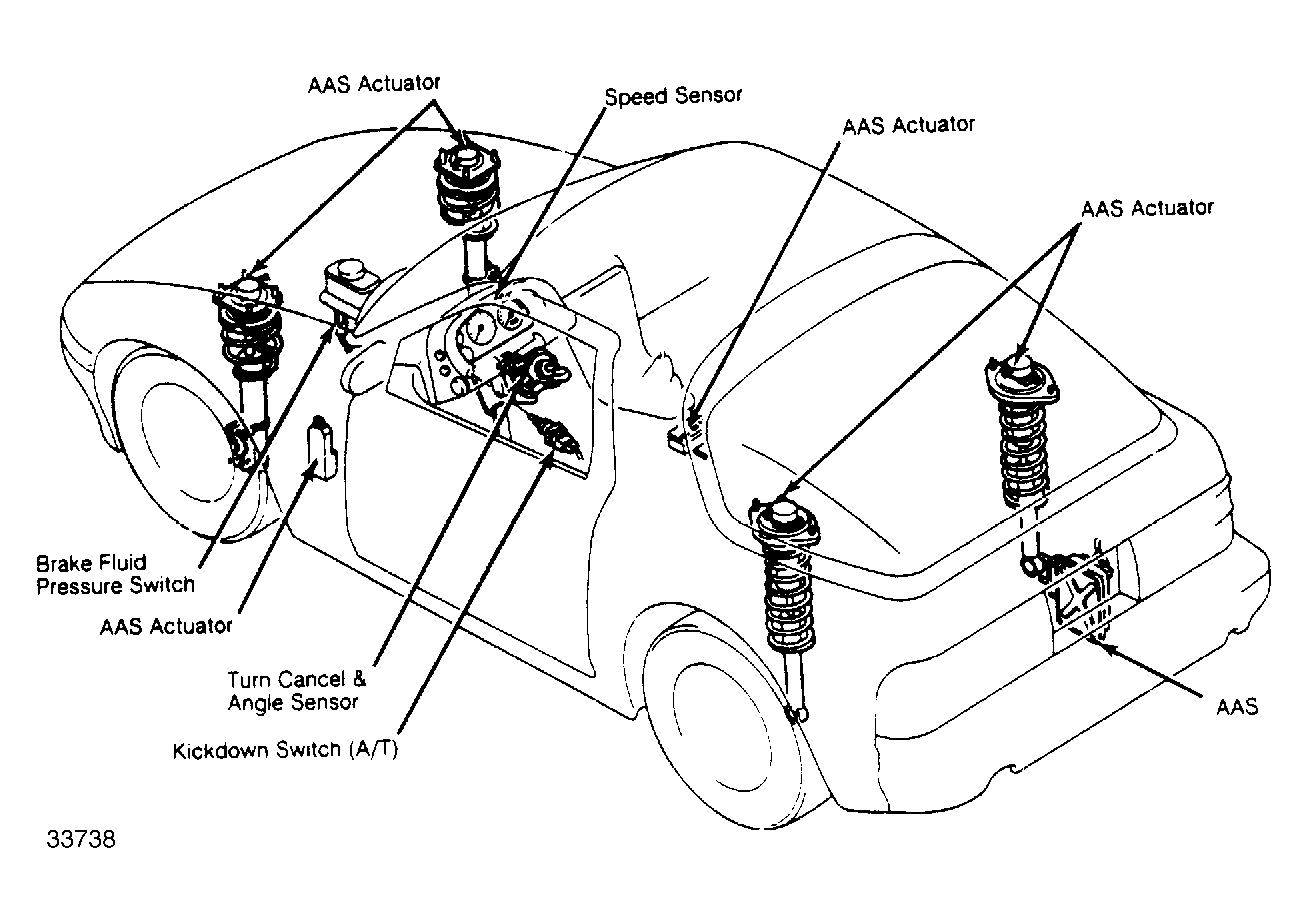 AAS Actuator

Speed Sensor

AAS Actuator

AAS Actuator

Brake Fluid Pressure Switch

AAS Actuator

Turn Cancel & Angle Sensor

Kickdown Switch (A/T)

AAS

33738