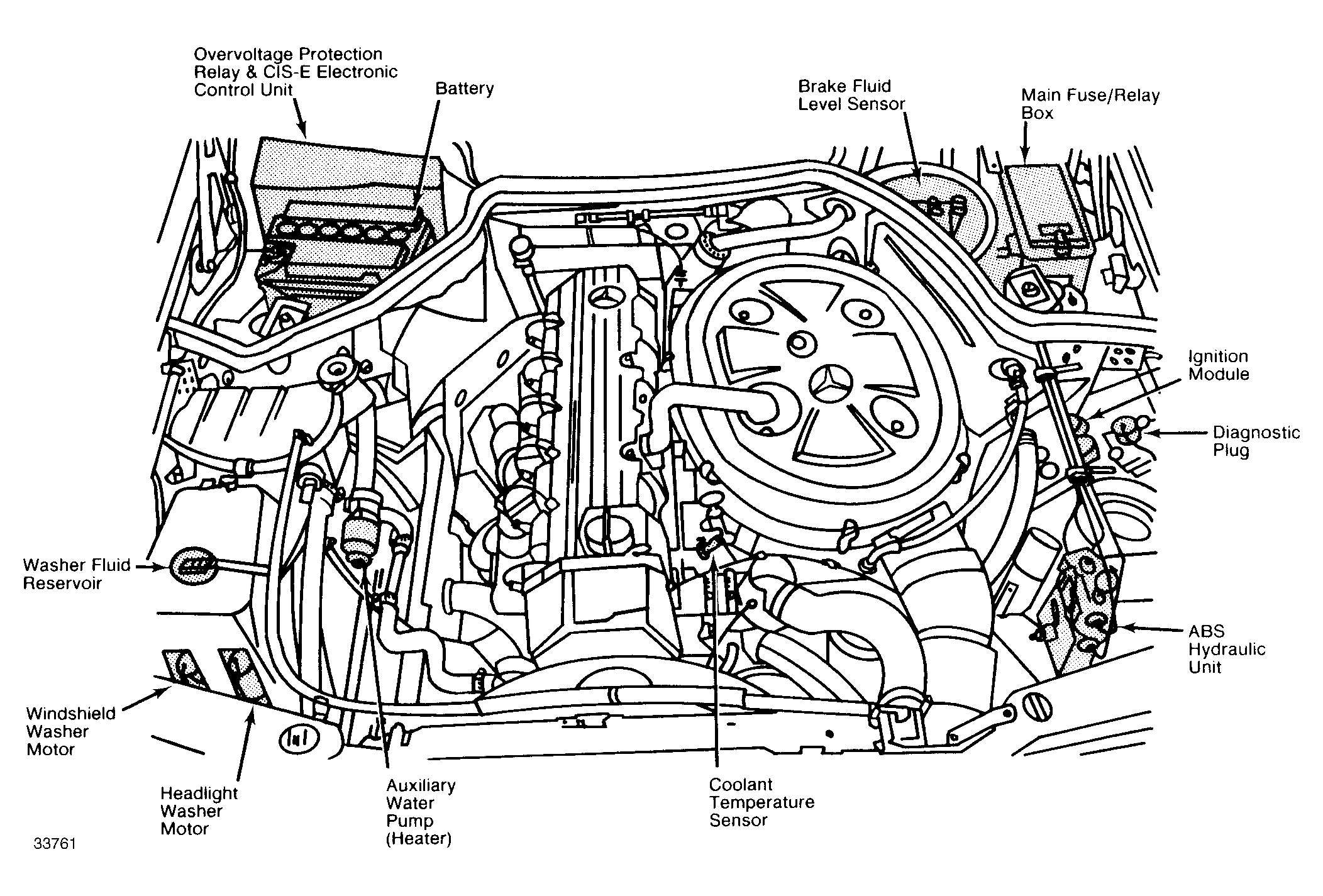 Overvoltage Protection Relay & CIS-E Electronic Control Unit

Battery

Brake Fluid Level Sensor

Main Fuse/Relay Box

Ignition Module

Diagnostic Plug

Washer Fluid Reservoir

ABS Hydraulic Unit

Windshield Washer Motor

Headlight Washer Motor

Auxiliary Water Pump (Heater)

Coolant Temperature Sensor

33761