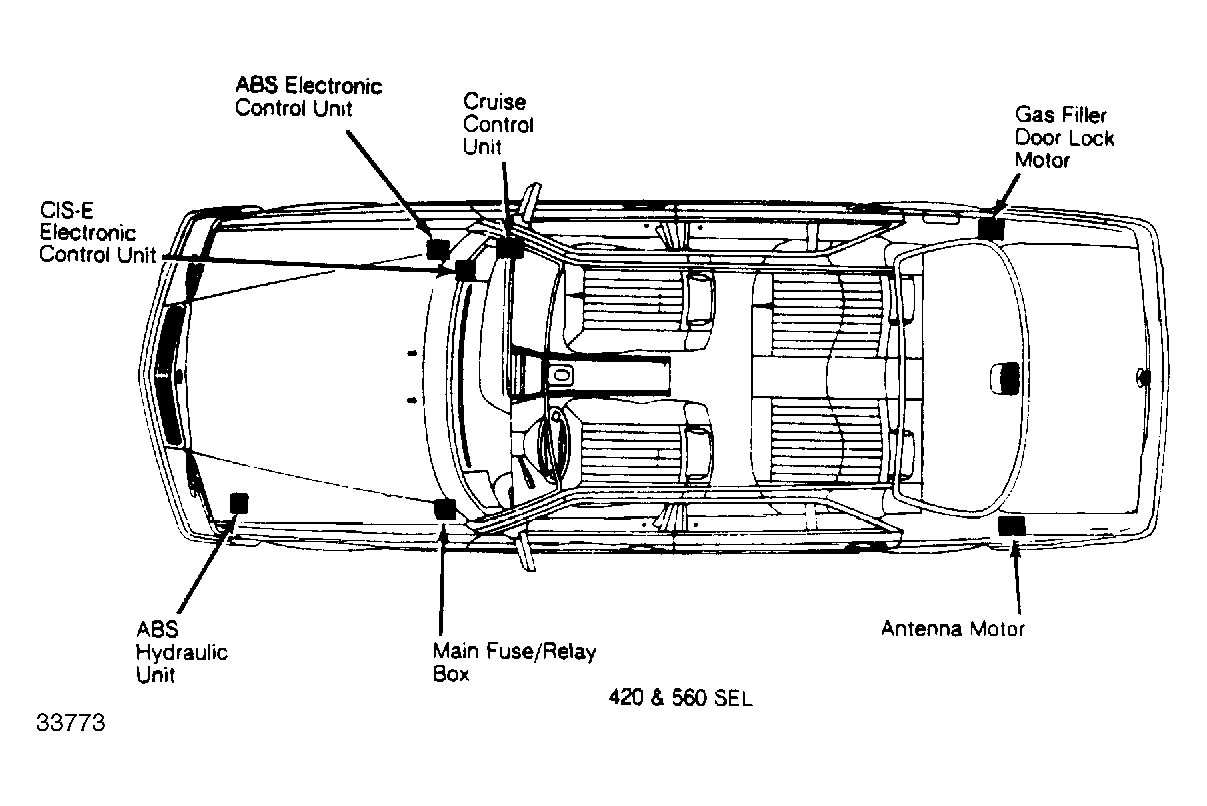 ABS Electronic Control Unit

Cruise Control Unit

Gas Filler Door Lock Motor

CIS-E Electronic Control Unit

ABS Hydraulic Unit

Main Fuse/Relay Box

Antenna Motor

420 & 560 SEL

33773