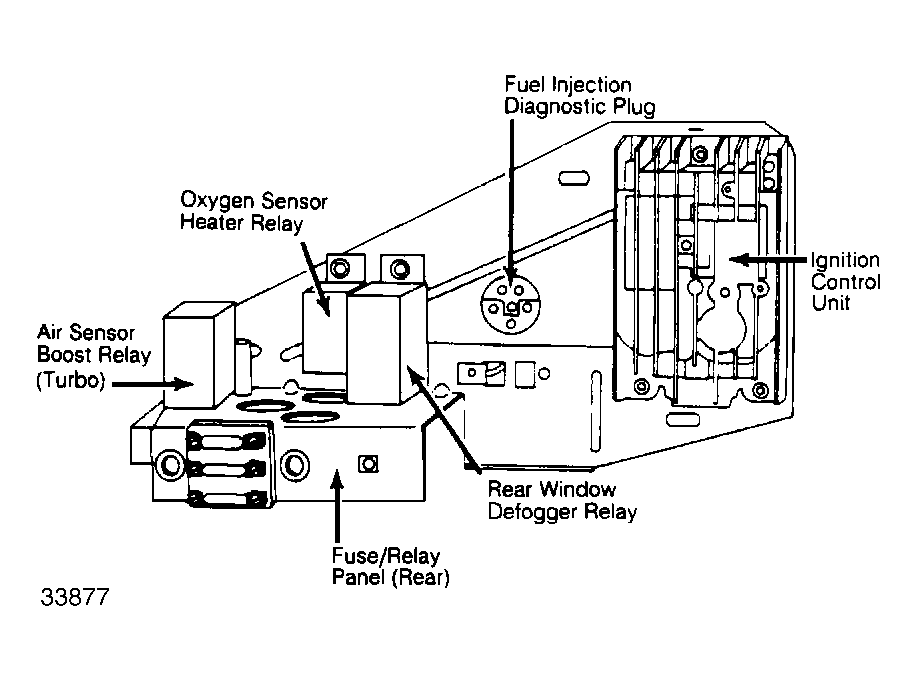 Fuel Injection Diagnostic Plug

Oxygen Sensor Heater Relay

Ignition Control Unit

Air Sensor Boost Relay (Turbo)

Rear Window Defogger Relay

Fuse/Relay Panel (Rear)

33877