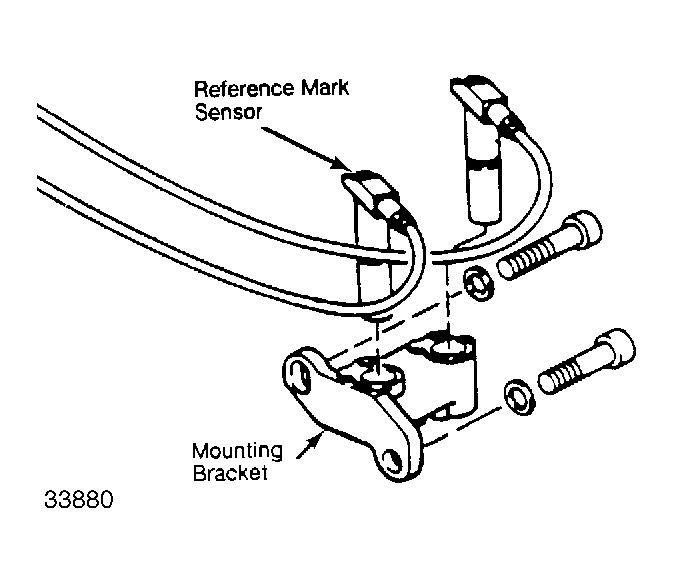 Reference Mark Sensor

Mounting Bracket

33880