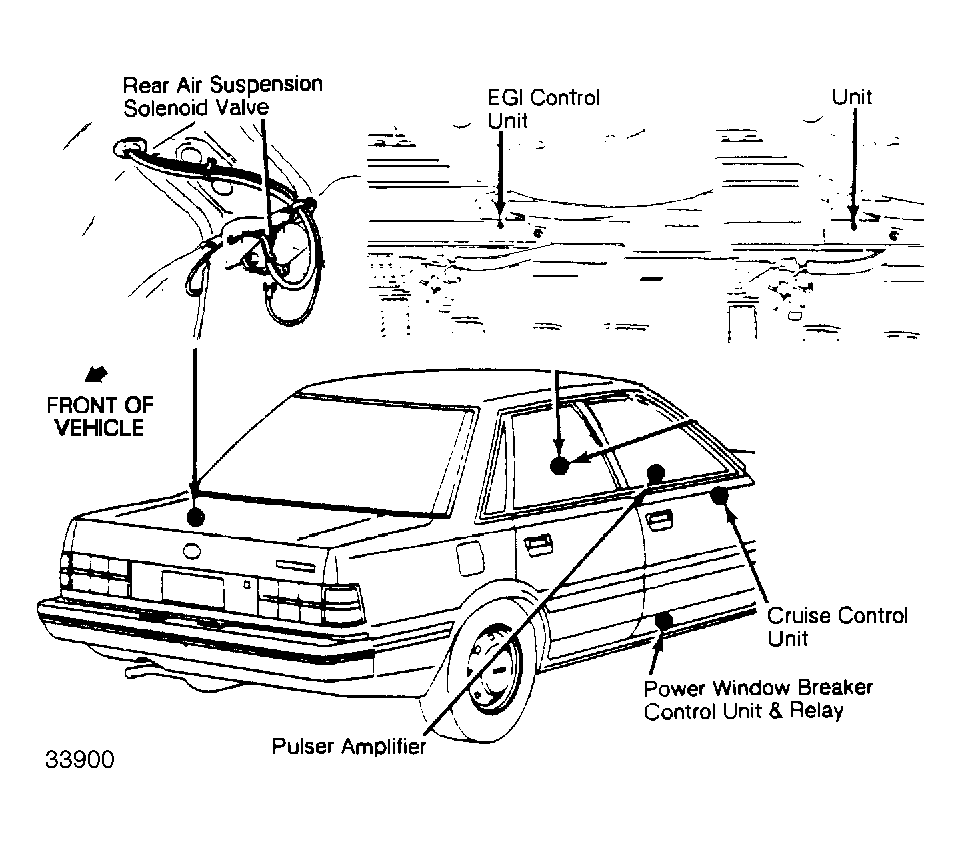 Rear Air Suspension Solenoid Valve

EGI Control Unit

Unit

FRONT OF VEHICLE

Cruise Control Unit

Power Window Breaker Control Unit & Relay

Pulser Amplifier

33900