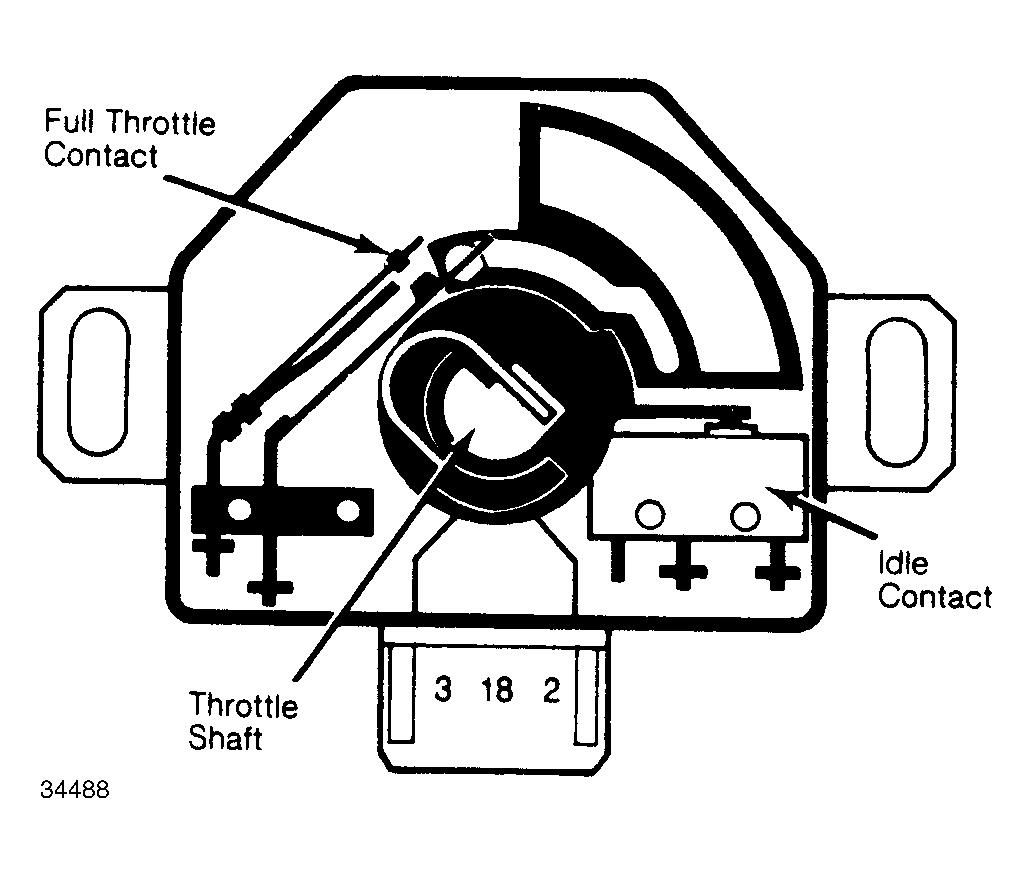 Full Throttle Contact

Idle Contact

Throttle Shaft

3 18 2

34488