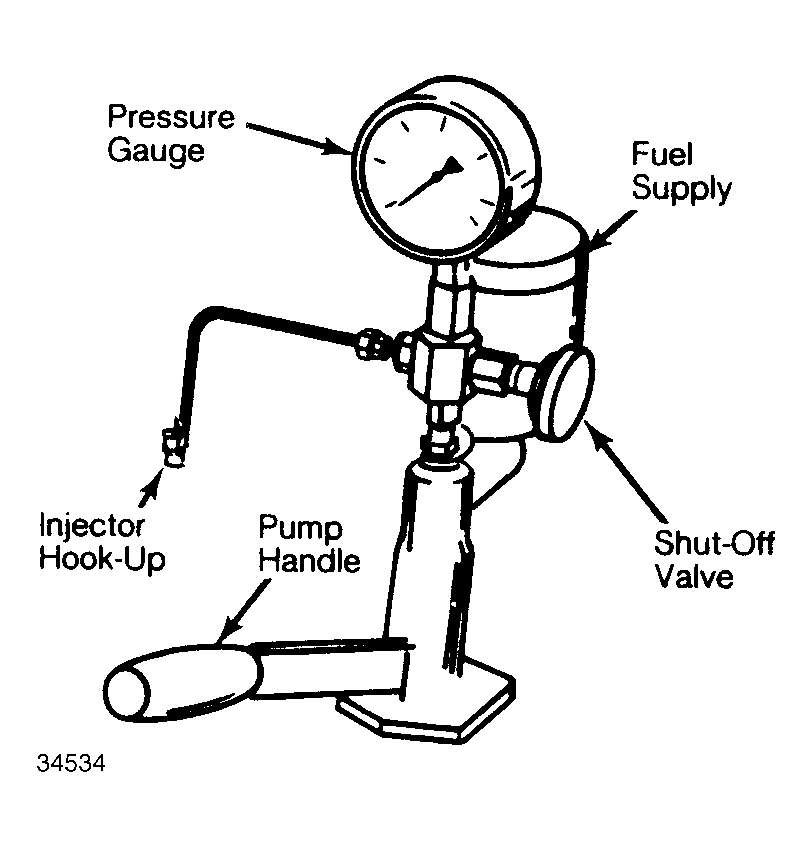 Pressure Gauge

Fuel Supply

Injector Hook-Up

Pump Handle

Shut-Off Valve

34534