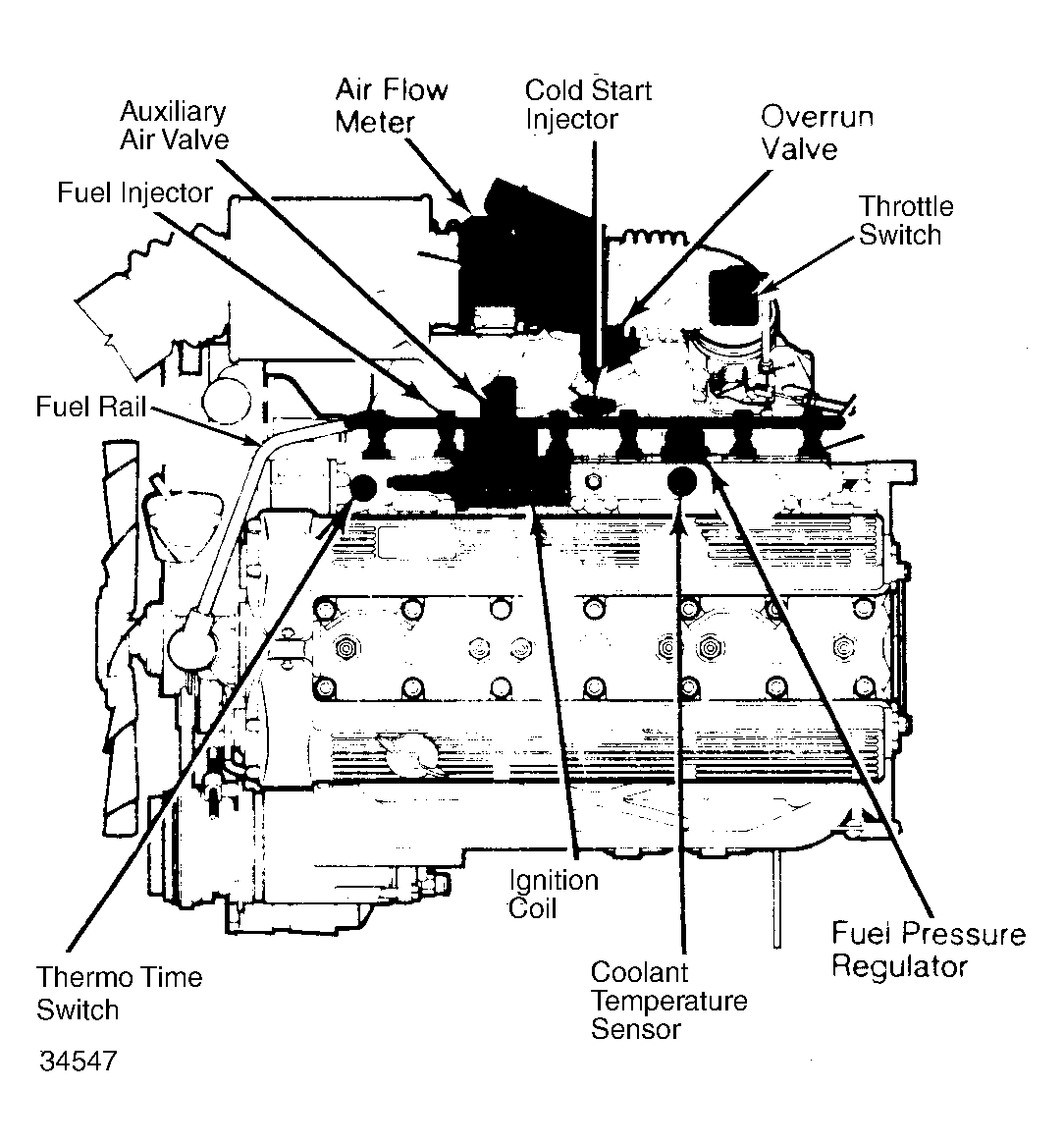 Auxiliary Air Valve

Air Flow Meter

Cold Start Injector

Overrun Valve

Fuel Injector

Throttle Switch

Fuel Rail

Ignition Coil

Fuel Pressure Regulator

Thermo Time Switch

Coolant Temperature Sensor

34547