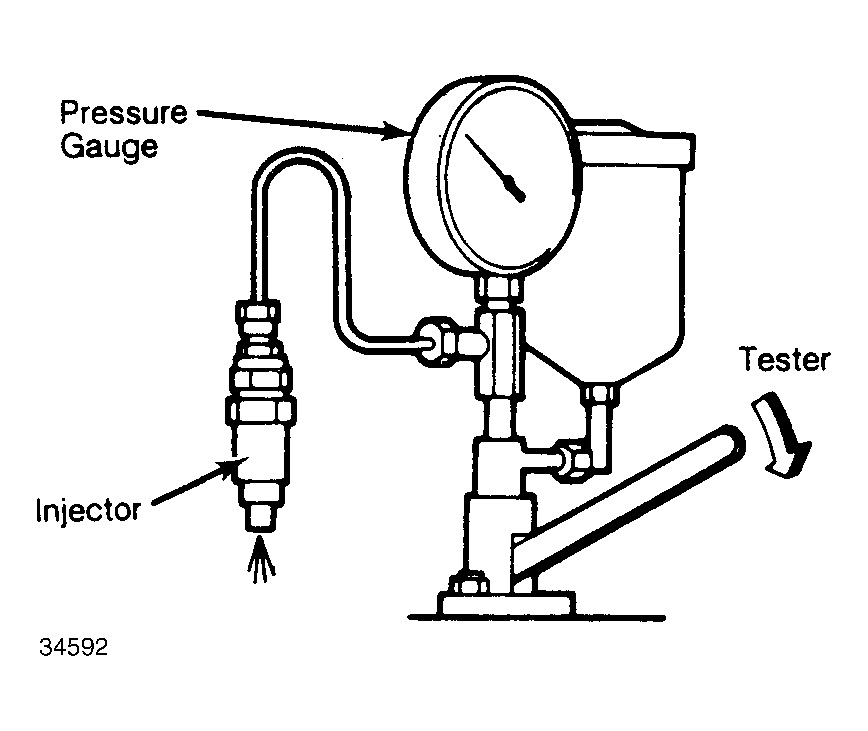 Pressure Gauge

Tester

Injector

34592