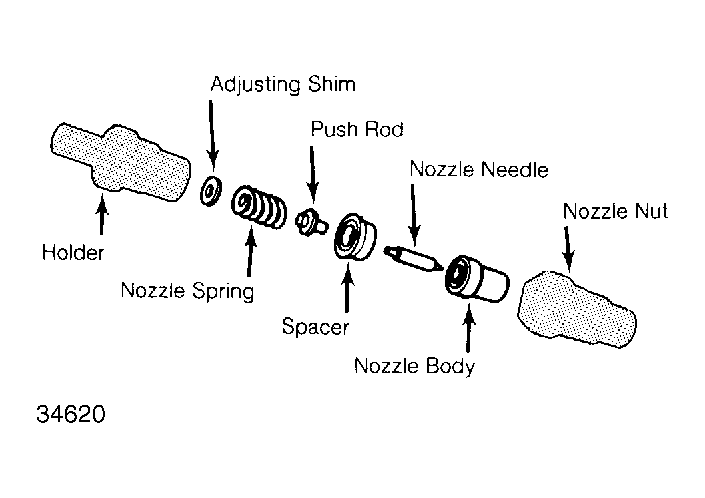 Adjusting Shim
Push Rod
Nozzle Needle
Nozzle Nut
Holder
Nozzle Spring
Spacer
Nozzle Body
34620