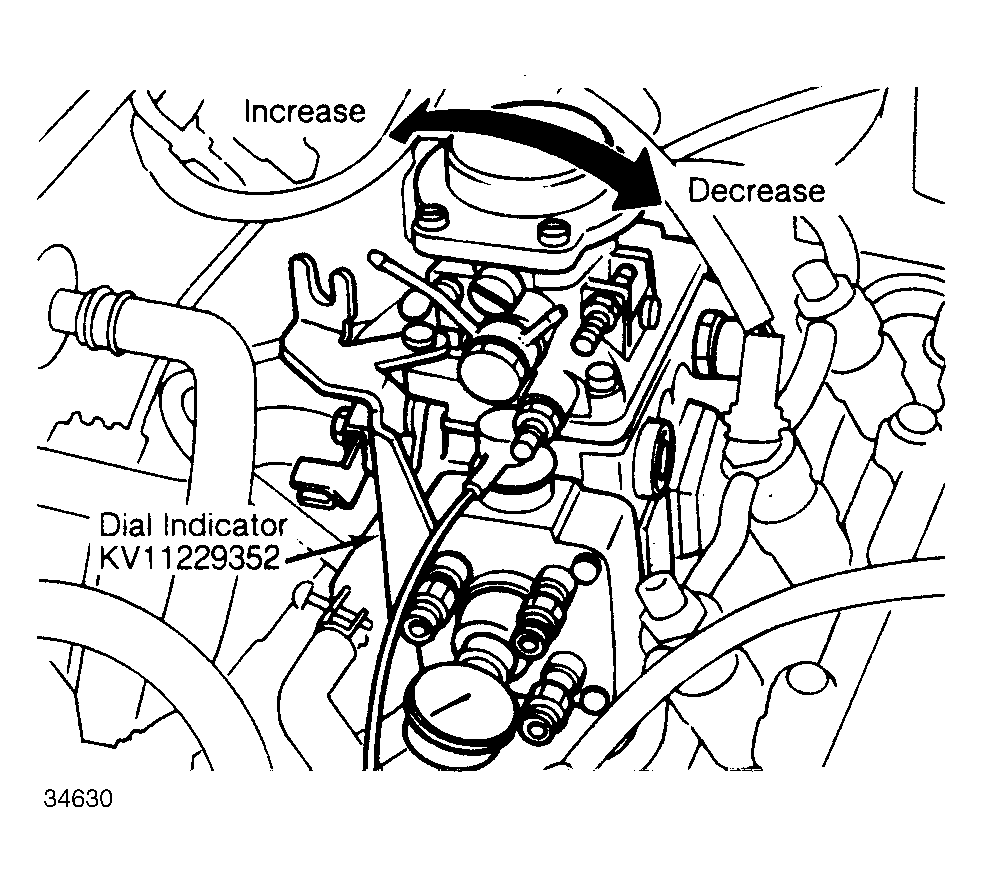 Increase

Decrease

Dial Indicator
KV11229352

34630