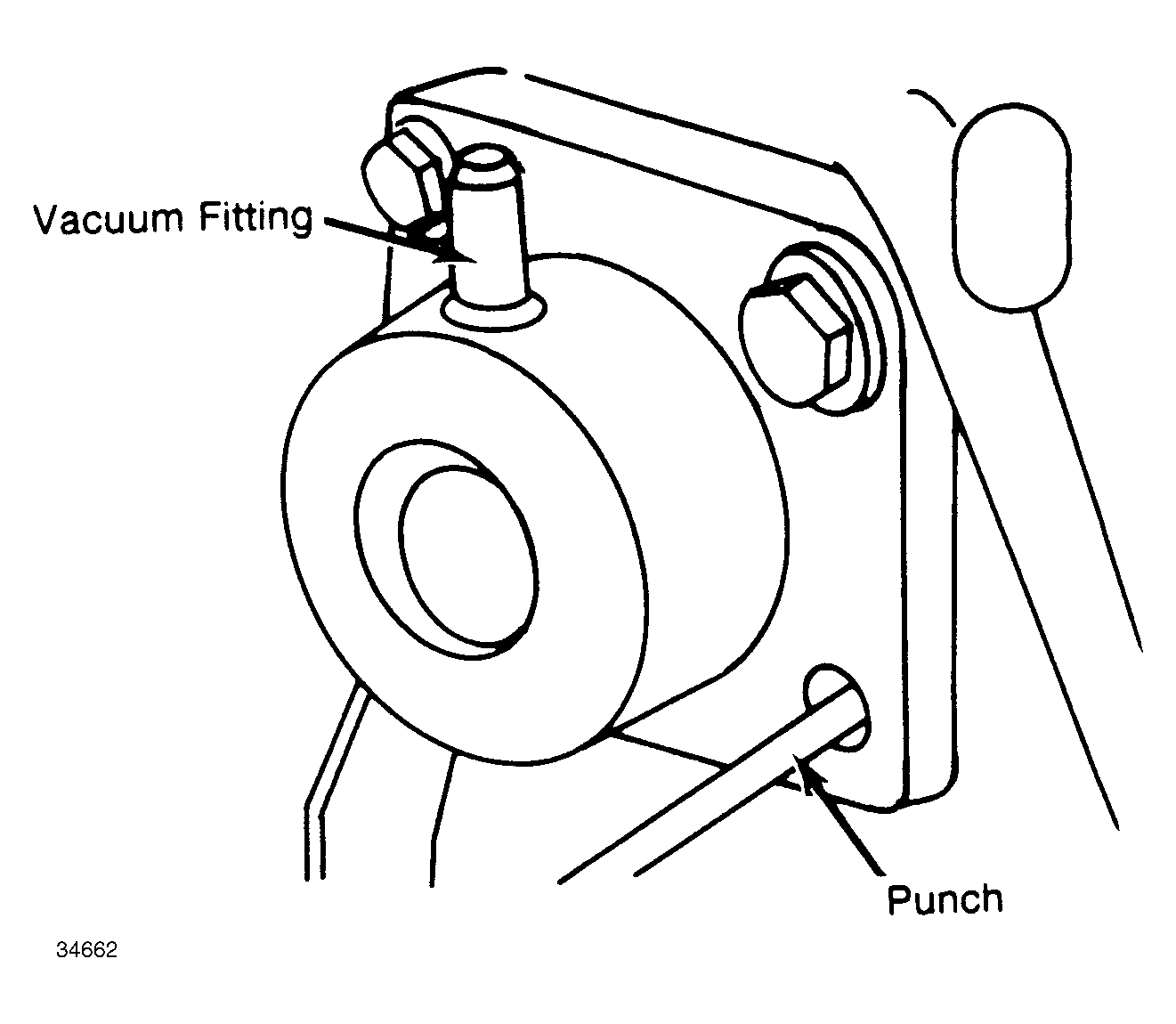 Vacuum Fitting

Punch

34662