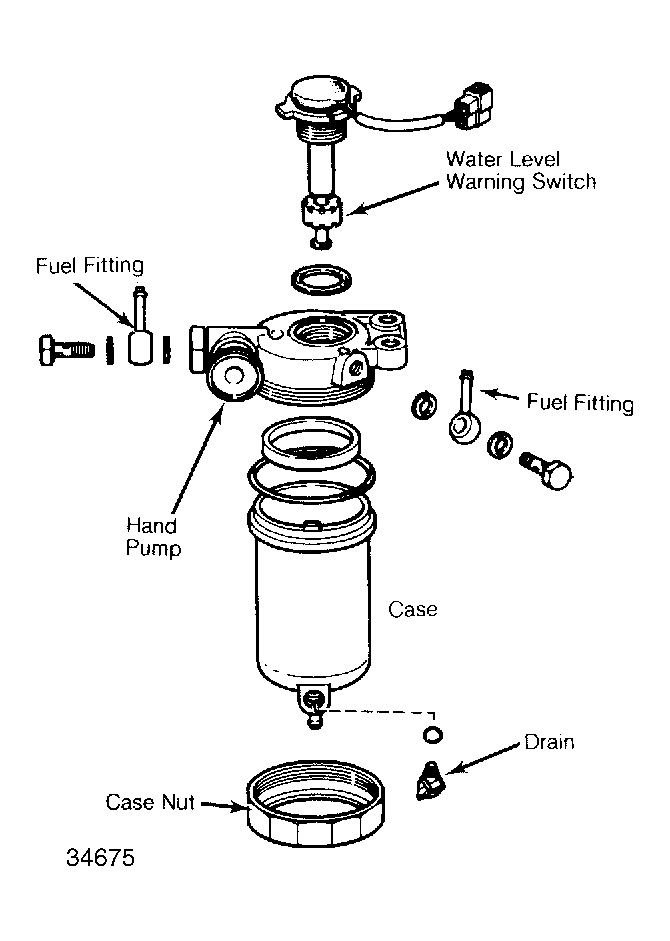 Water Level
Warning Switch

Fuel Fitting

Fuel Fitting

Hand
Pump

Case

Drain

Case Nut

34675