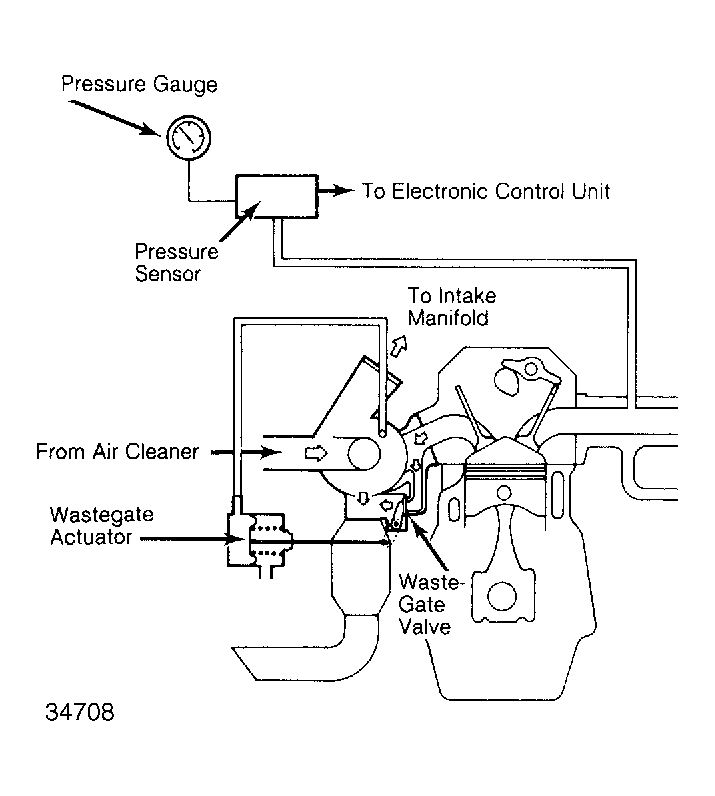 Pressure Gauge

To Electronic Control Unit

Pressure Sensor

To Intake Manifold

From Air Cleaner

Wastegate Actuator

Waste-Gate Valve

34708