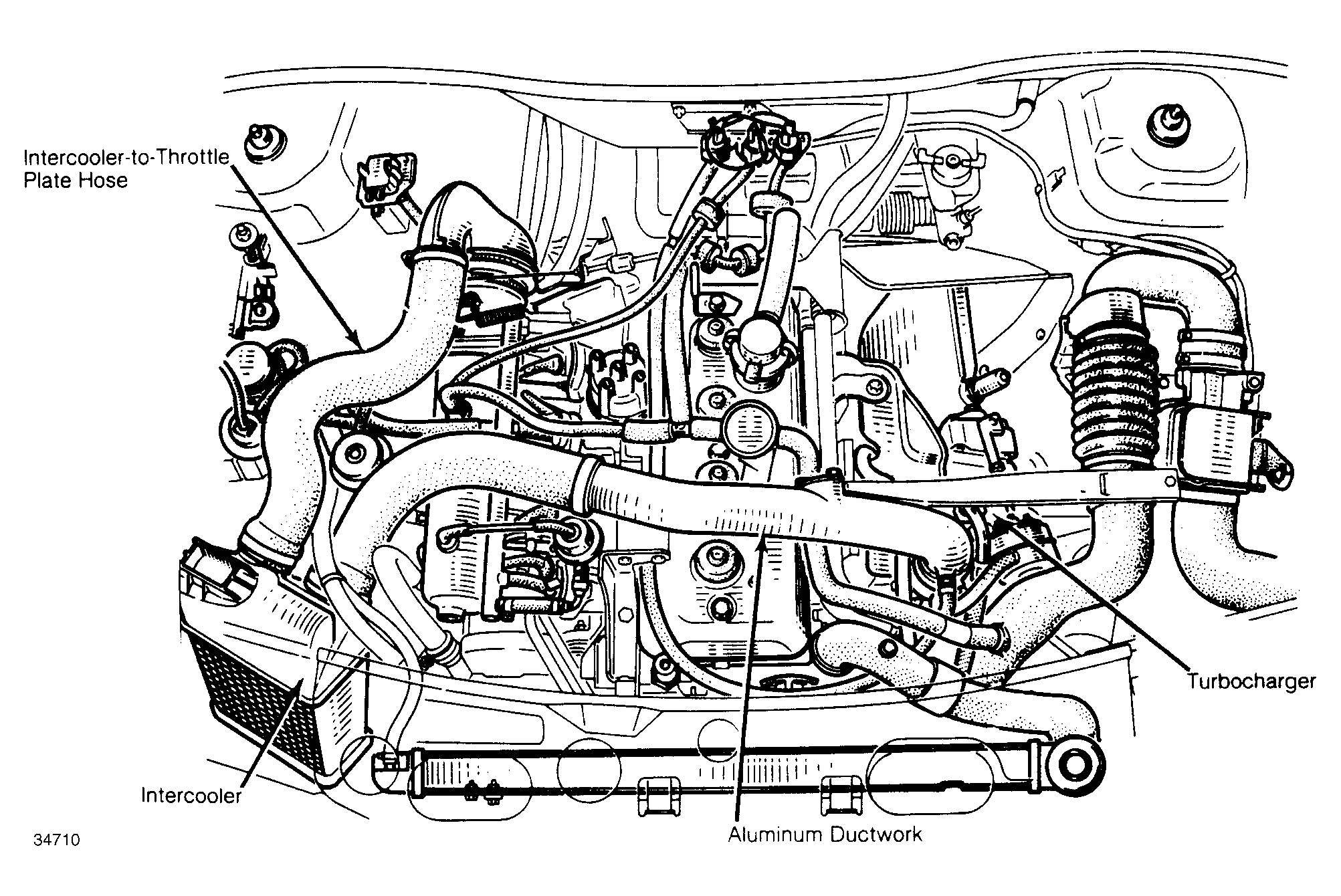 Intercooler-to-Throttle Plate Hose

Turbocharger

Intercooler

Aluminum Ductwork

34710