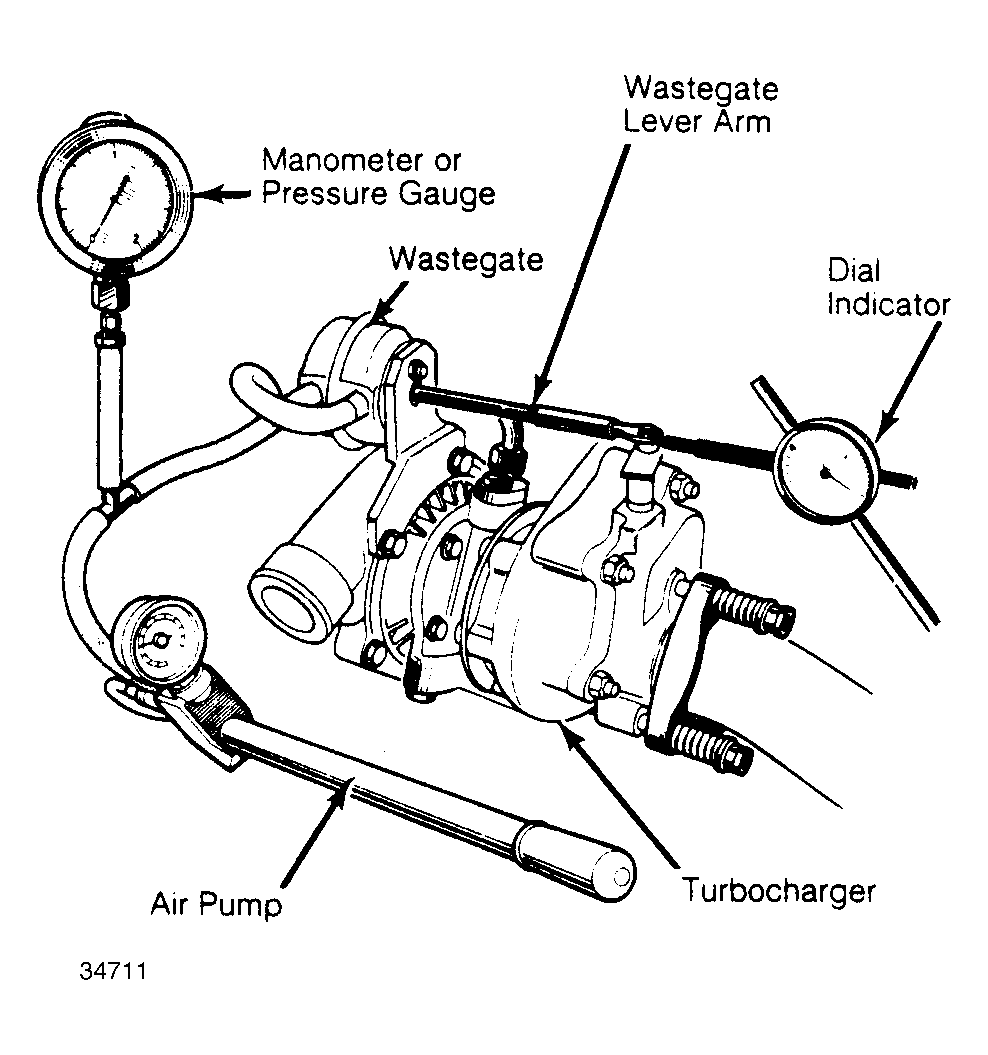 Wastegate Lever Arm

Manometer or Pressure Gauge

Wastegate

Dial Indicator

Air Pump

Turbocharger

34711