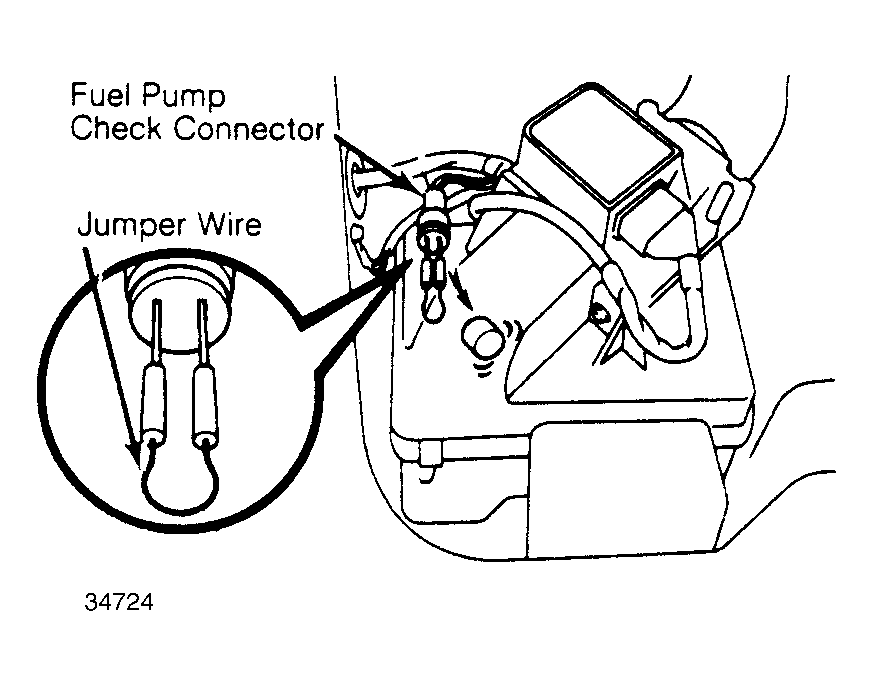 Fuel Pump
Check Connector

Jumper Wire

34724