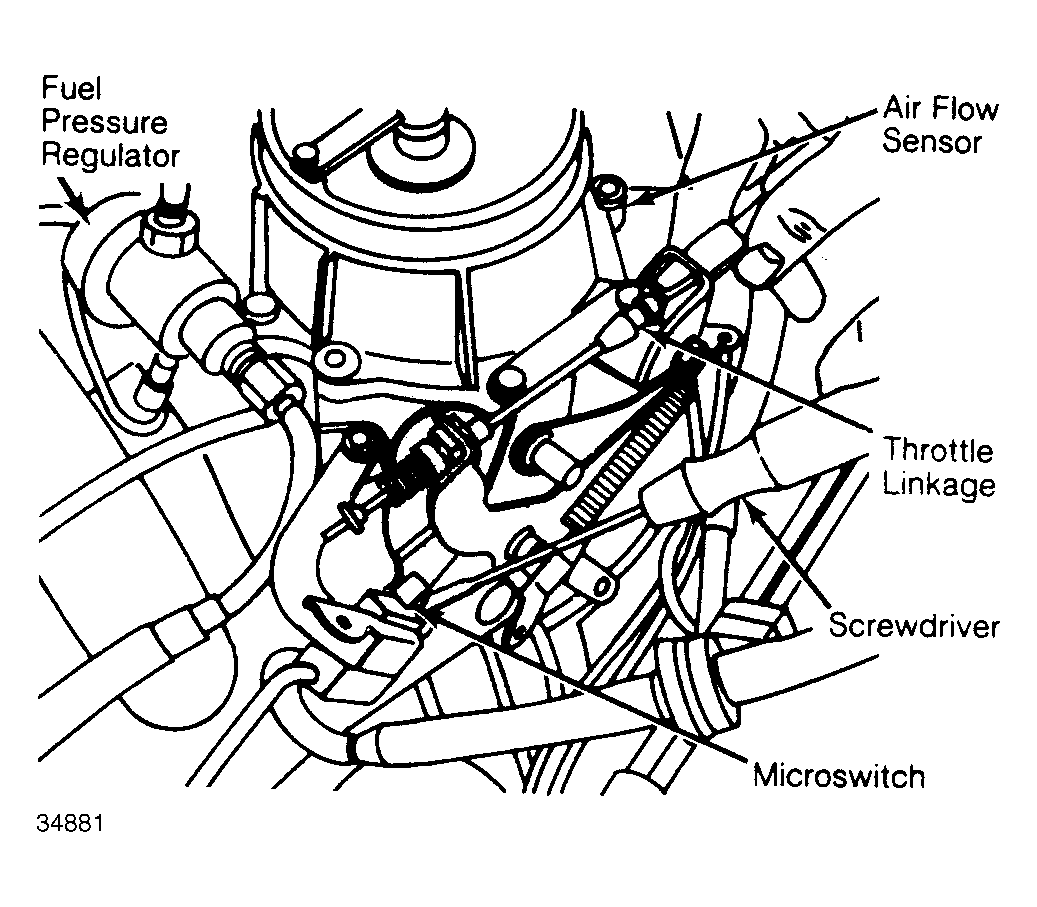 Fuel Pressure Regulator

Air Flow Sensor

Throttle Linkage

Screwdriver

Microswitch

34881