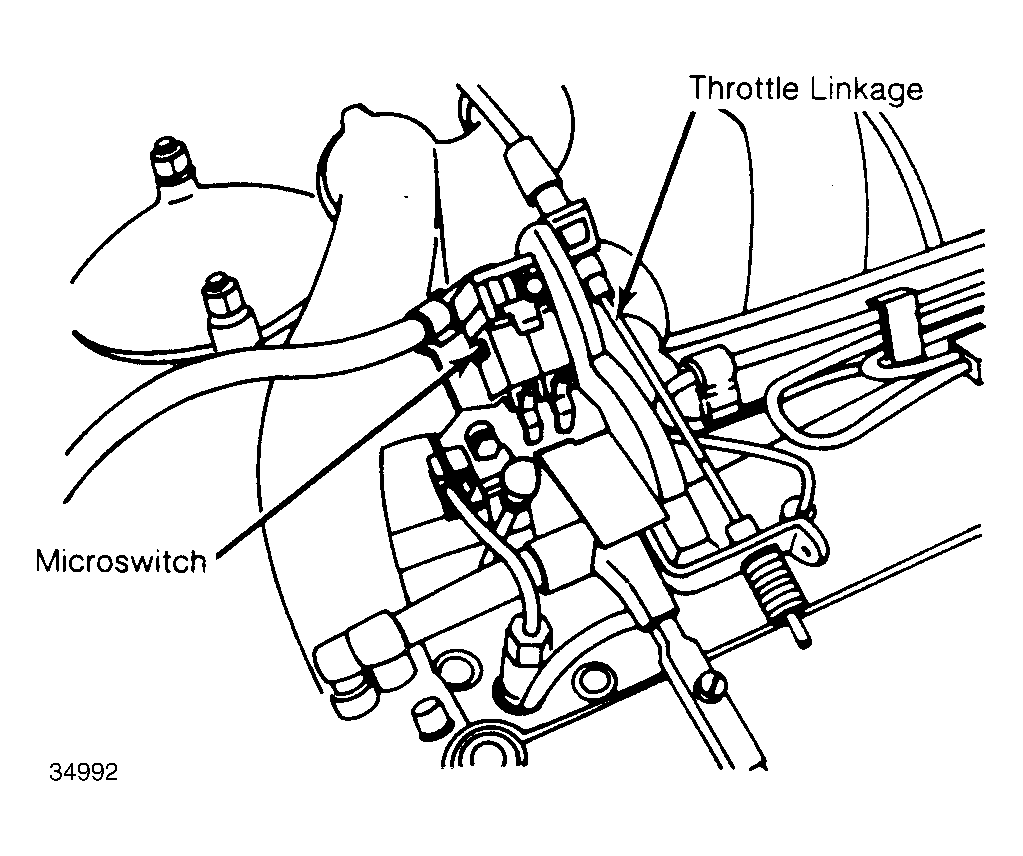 Throttle Linkage

Microswitch

34992