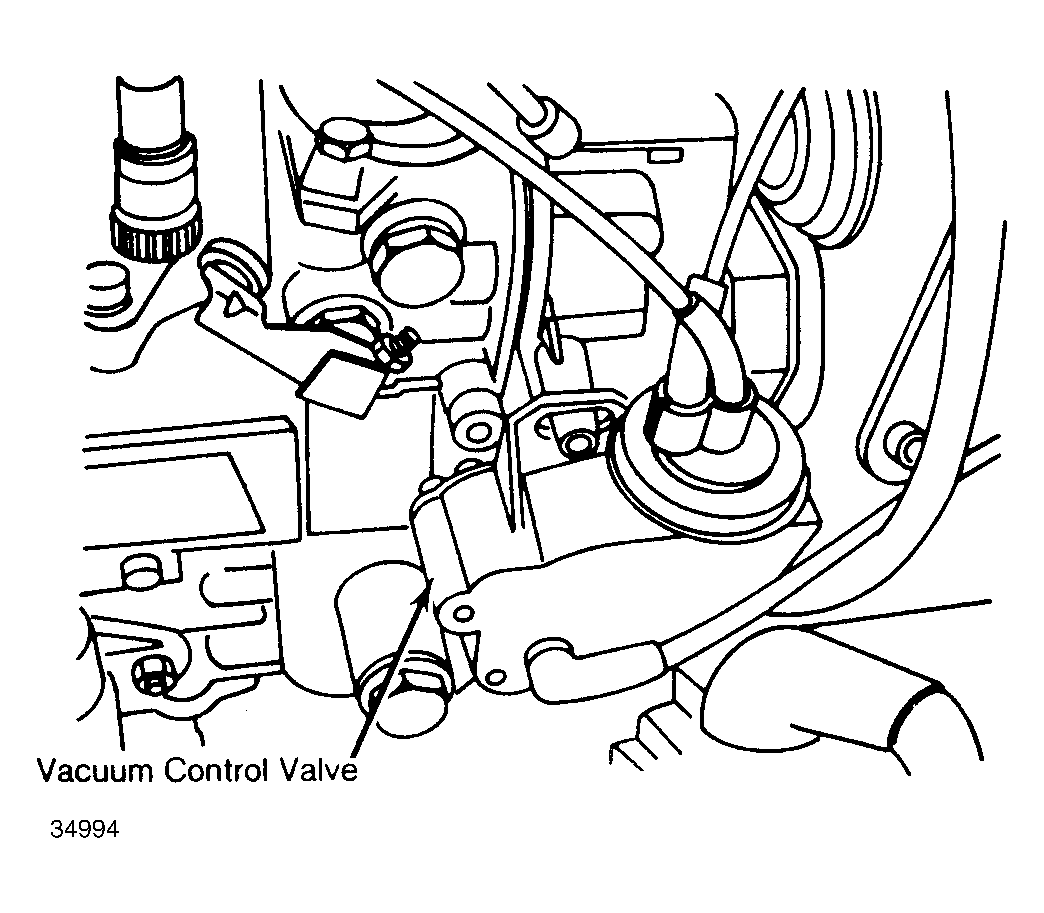 Vacuum Control Valve

34994