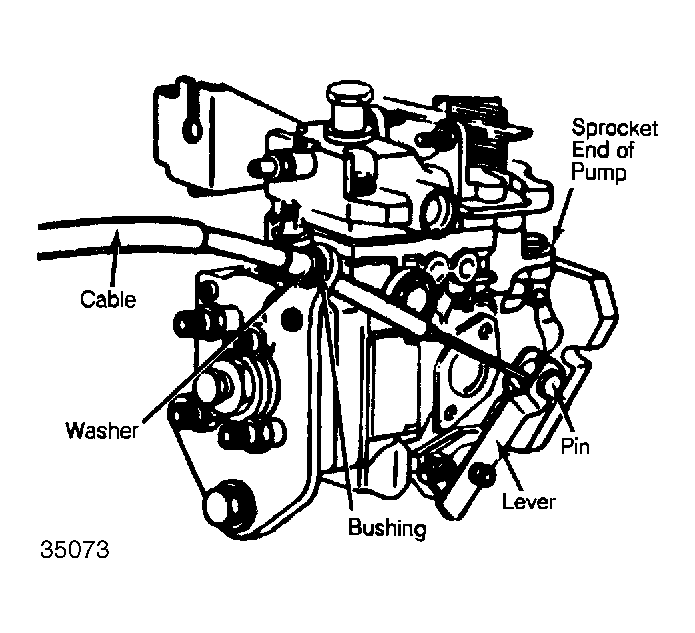 Sprocket End of Pump

Cable

Washer

Pin

Lever

Bushing

35073