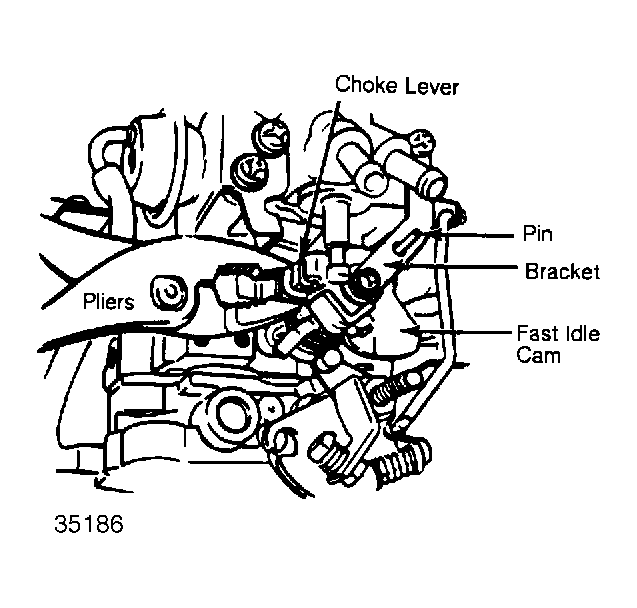 Choke Lever

Pin

Bracket

Pliers

Fast Idle Cam

35186