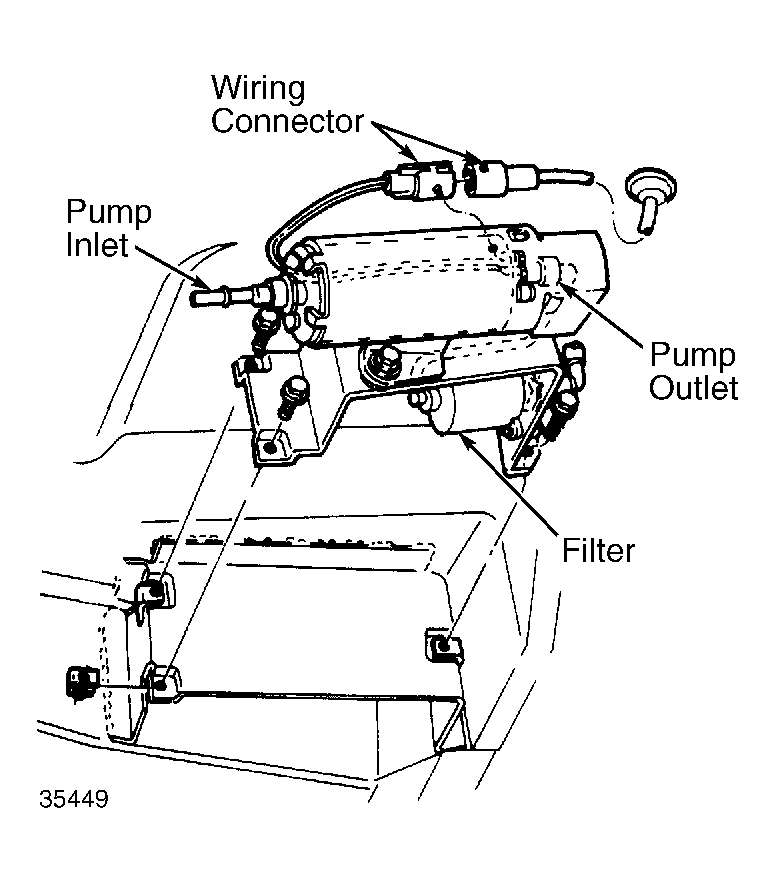 Wiring Connector

Pump Inlet

Pump Outlet

Filter

35449