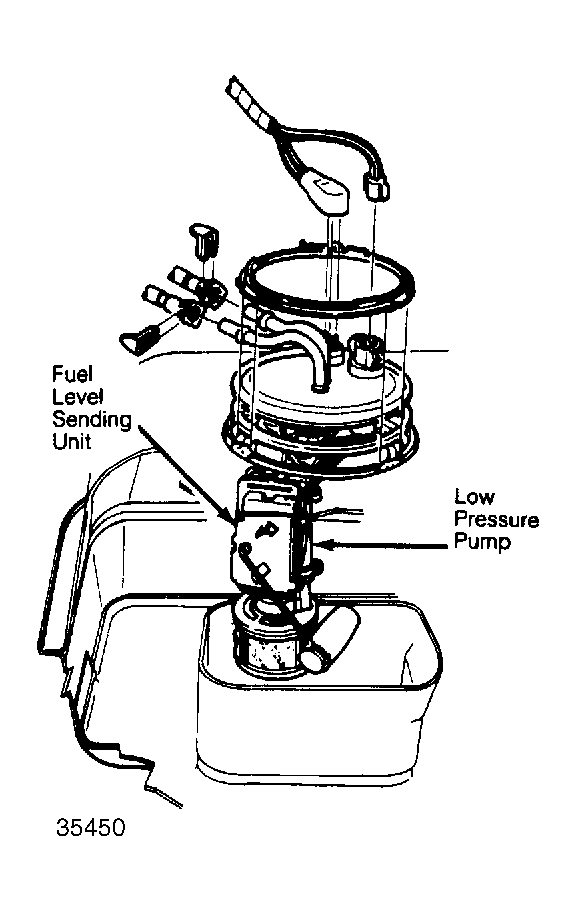 Fuel Level Sending Unit

Low Pressure Pump

35450