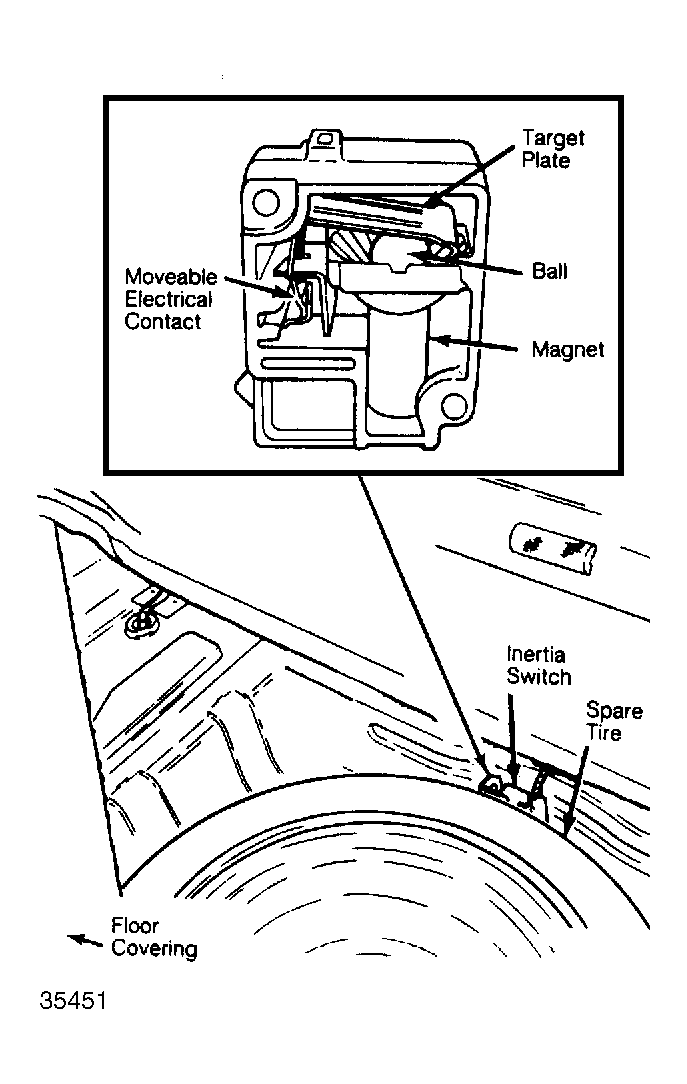 Target Plate

Moveable Electrical Contact

Ball

Magnet

Inertia Switch

Spare Tire

Floor Covering

35451