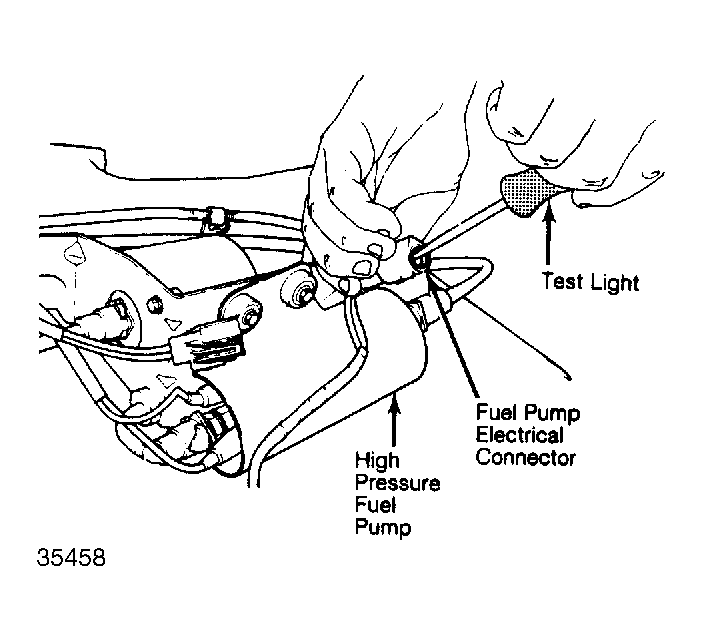 Test Light

Fuel Pump
Electrical
Connector

High
Pressure
Fuel
Pump

35458